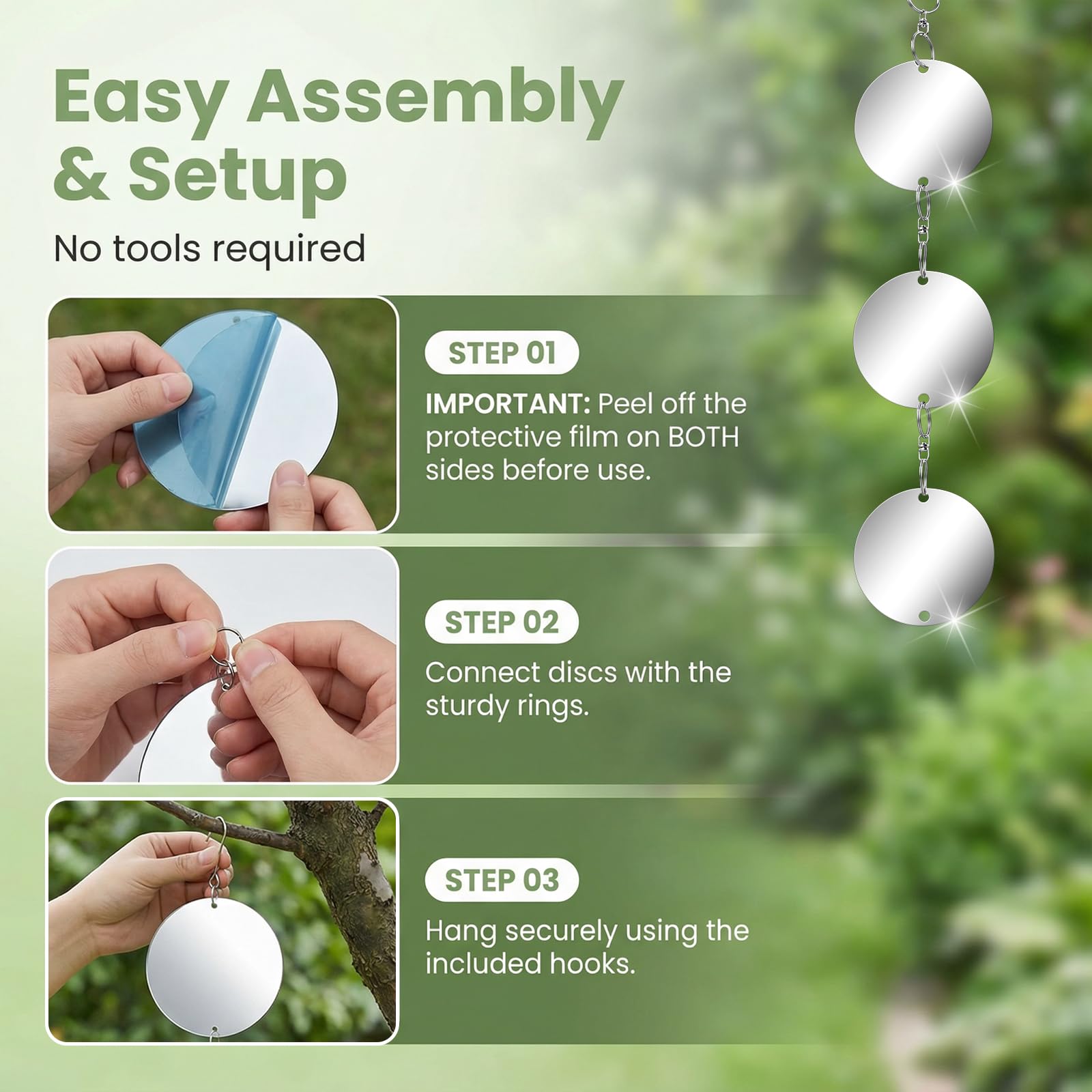 Easy Assembly & Setup

No tools required

STEP 01

IMPORTANT: Peel off the protective film on BOTH sides before use.

STEP 02

Connect discs with the sturdy rings.

STEP 03

Hang securely using the included hooks.