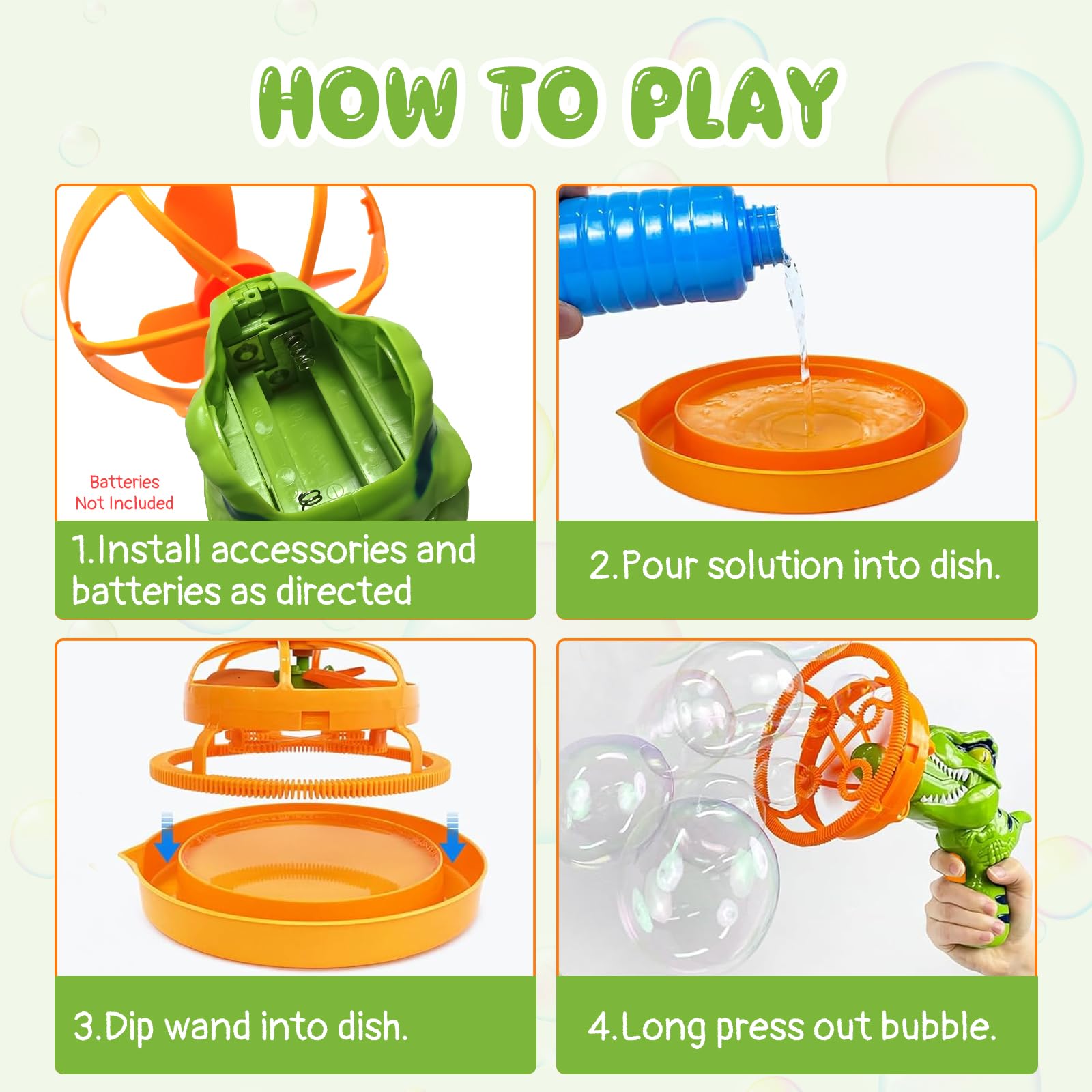 HOW TO PLAY

Batteries Not Included

1.Install accessories and batteries as directed

2.Pour solution into dish.

3.Dip wand into dish.

4.Long press out bubble.