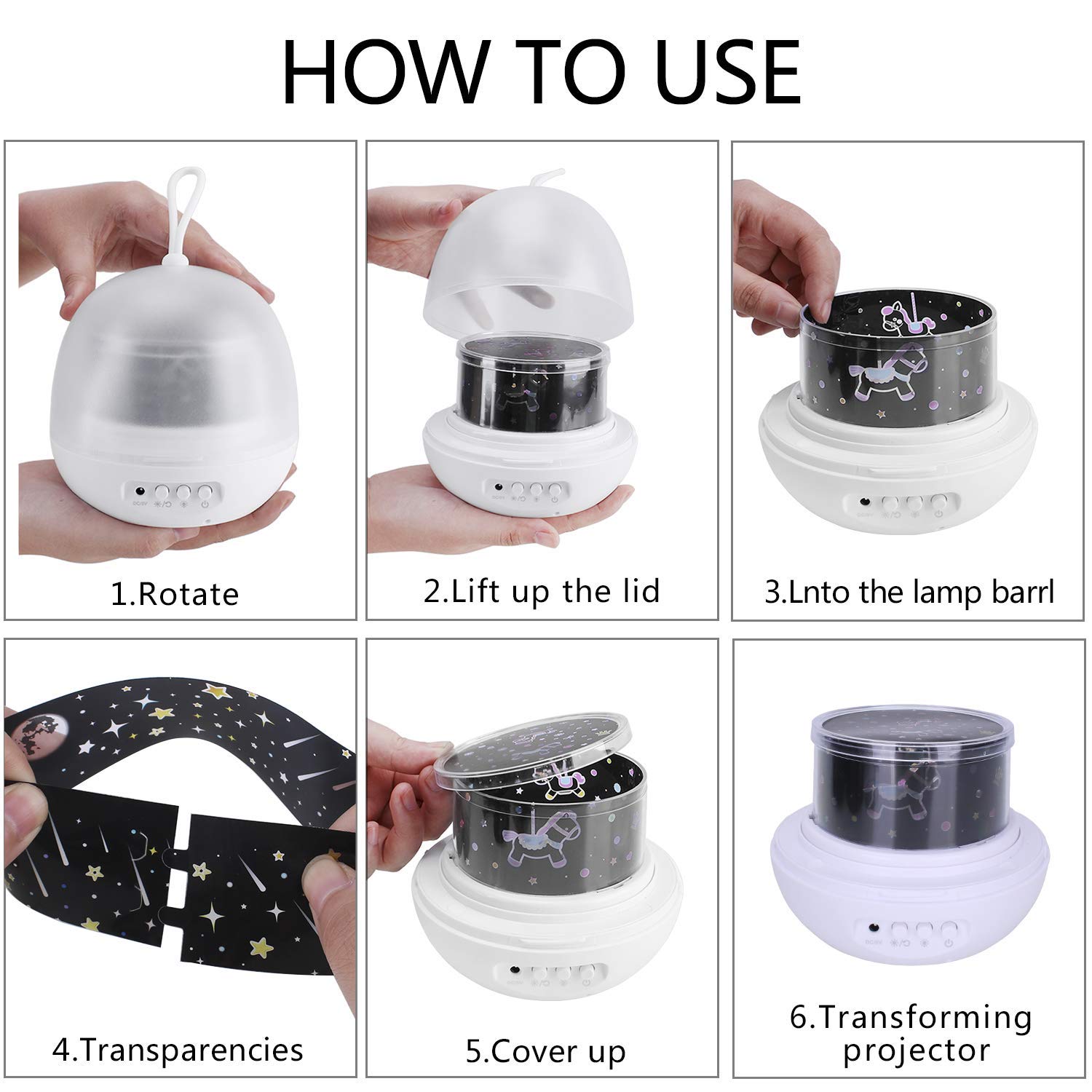 HOW TO USE

DC/5V

1.Rotate

2.Lift up the lid

3.Lnto the lamp barrl

4.Transparencies

5.Cover up

6.Transforming projector