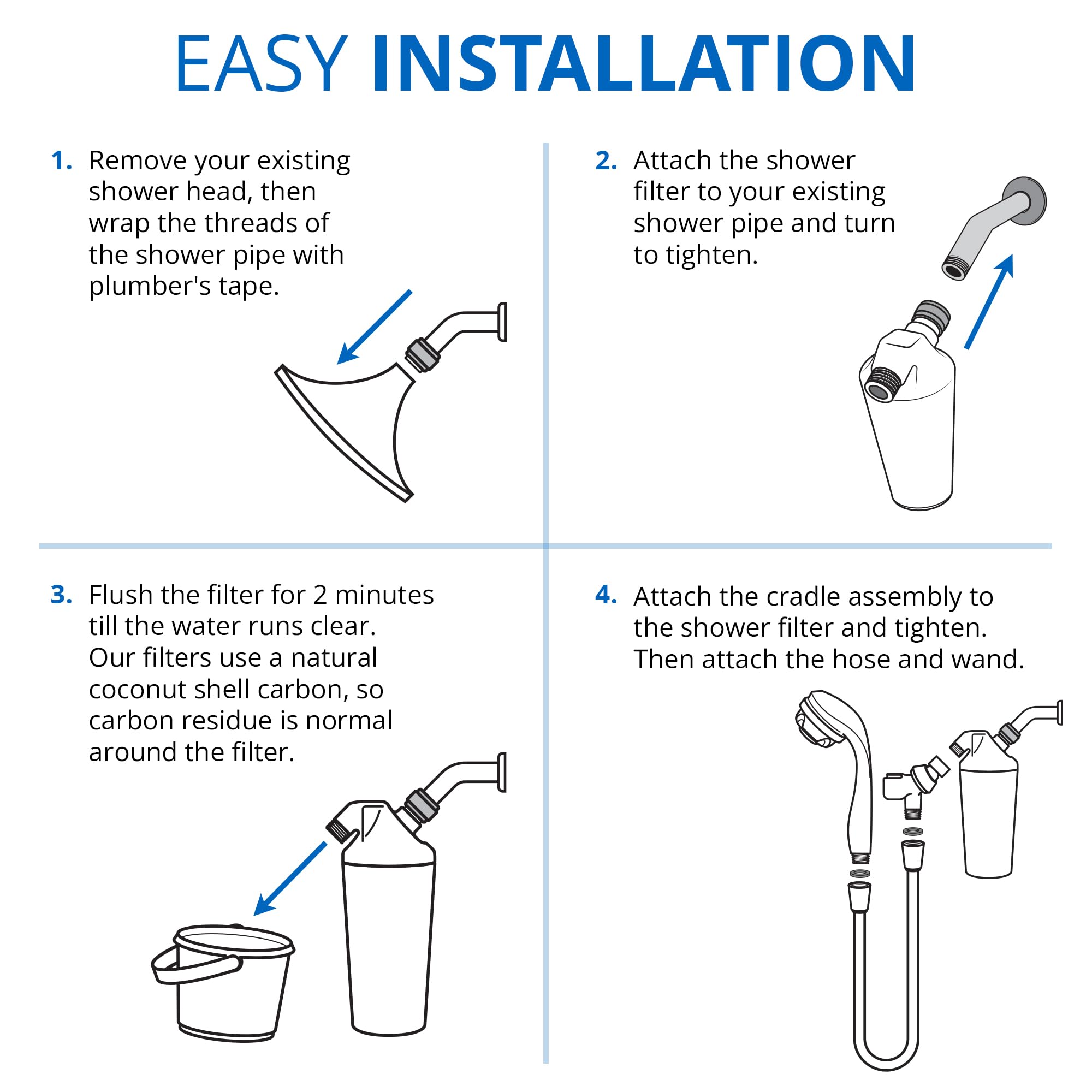 EASY INSTALLATION

1. Remove your existing shower head, then wrap the threads of the shower pipe with plumber's tape.

2. Attach the shower filter to your existing shower pipe and turn to tighten.

3. Flush the filter for 2 minutes till the water runs clear. Our filters use a natural coconut shell carbon, so carbon residue is normal around the filter.

4. Attach the cradle assembly to the shower filter and tighten. Then attach the hose and wand.