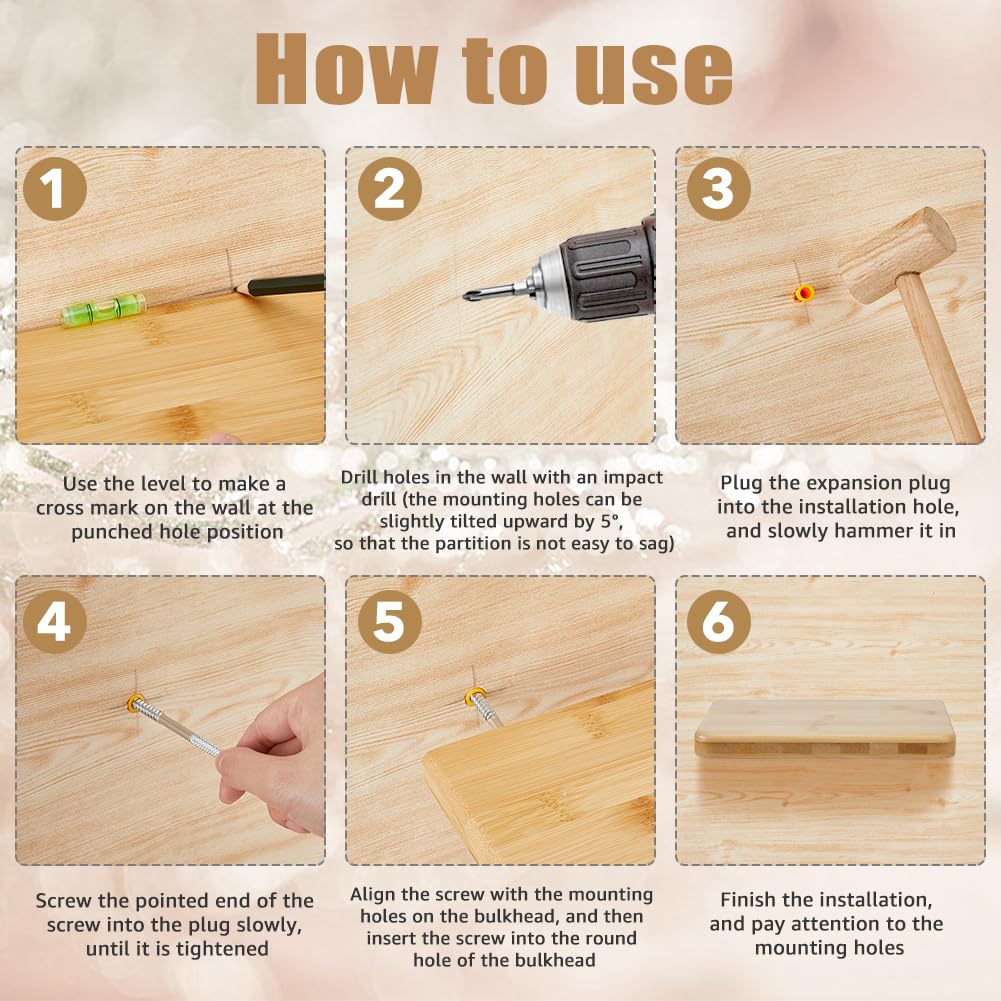 How to use

1

Use the level to make a cross mark on the wall at the punched hole position

2

Drill holes in the wall with an impact drill (the mounting holes can be slightly tilted upward by 5°, so that the partition is not easy to sag)

3

Plug the expansion plug into the installation hole, and slowly hammer it in

4

Screw the pointed end of the screw into the plug slowly, until it is tightened

5

Align the screw with the mounting holes on the bulkhead, and then insert the screw into the round hole of the bulkhead

6

Finish the installation, and pay attention to the mounting holes