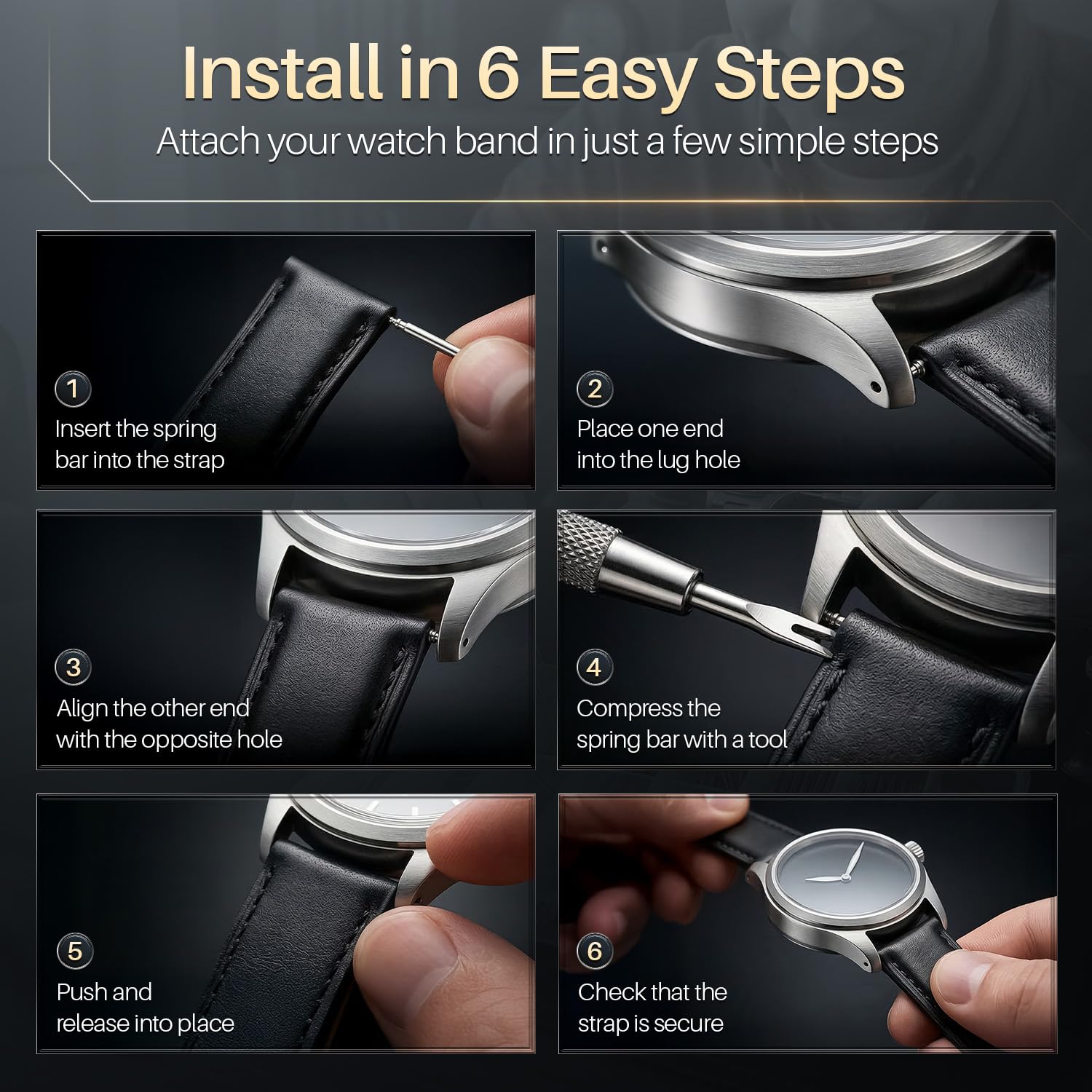 Install in 6 Easy Steps
Attach your watch band in just a few simple steps

1
Insert the spring bar into the strap

2
Place one end into the lug hole

3
Align the other end with the opposite hole

4
Compress the spring bar with a tool

5
Push and release into place

6
Check that the strap is secure