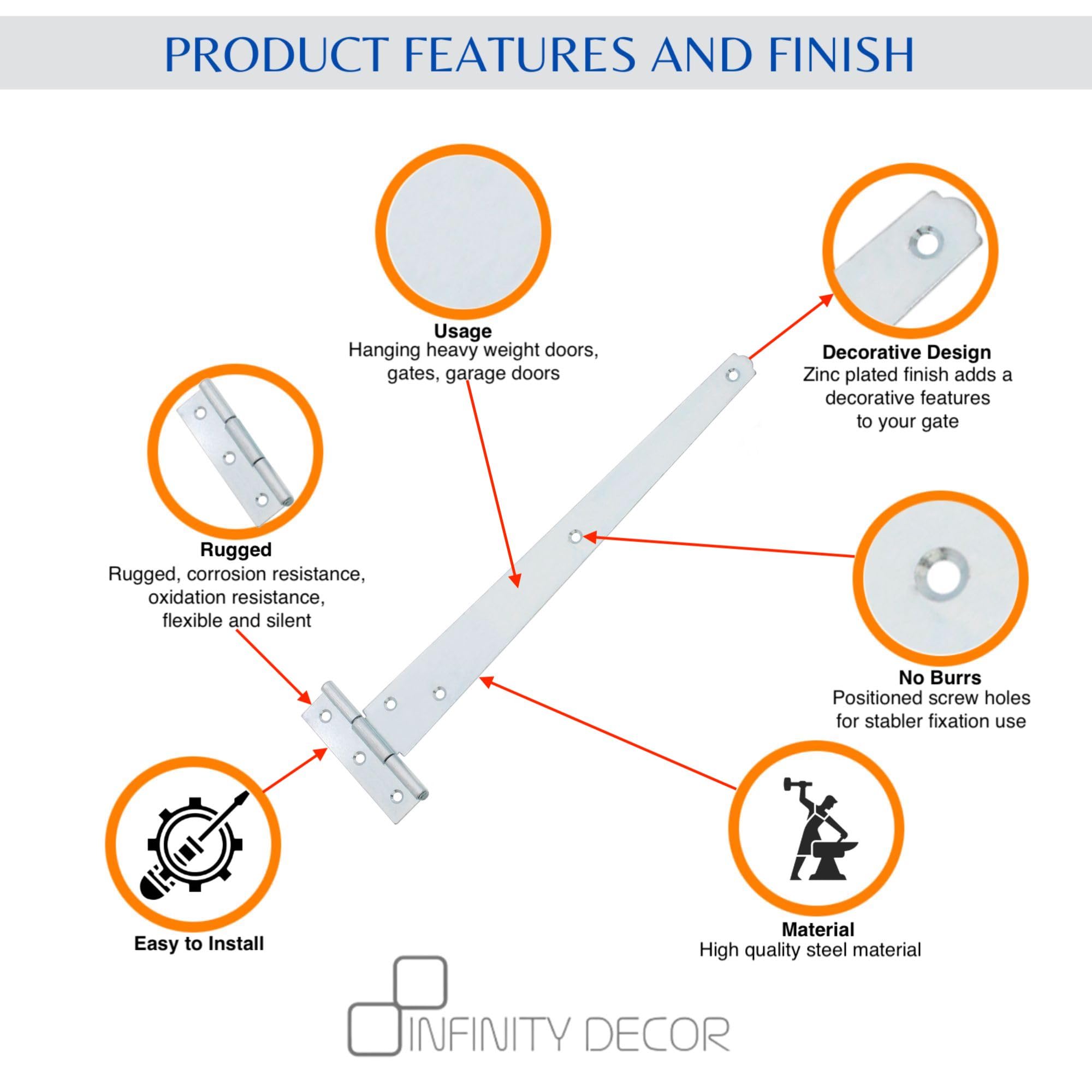 PRODUCT FEATURES AND FINISH

Usage
Hanging heavy weight doors, gates, garage doors

Decorative Design
Zinc plated finish adds a decorative features to your gate

Rugged
Rugged, corrosion resistance, oxidation resistance, flexible and silent

No Burrs
Positioned screw holes for stabler fixation use

Easy to Install

Material
High quality steel material

INFINITY DECOR