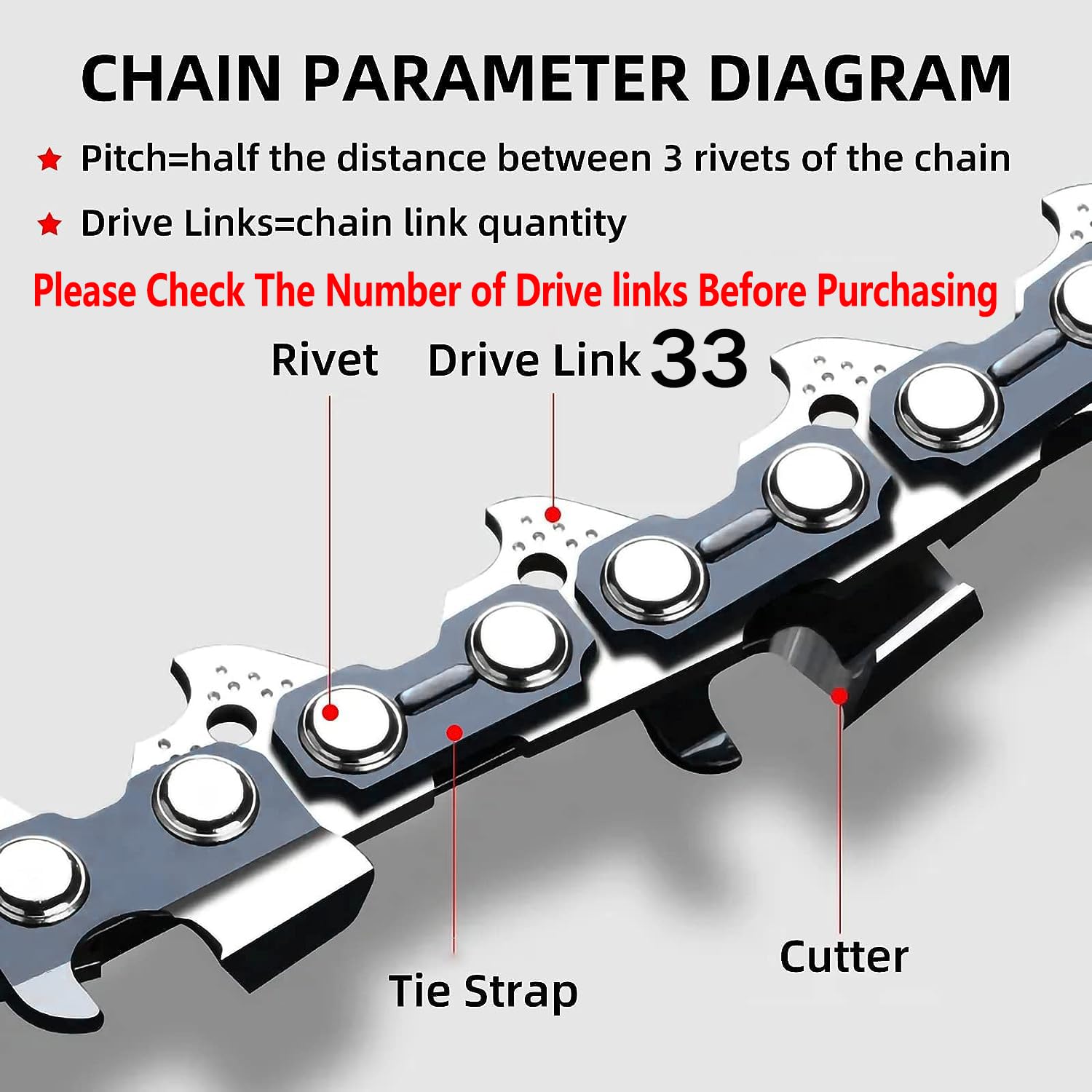 CHAIN PARAMETER DIAGRAM

★ Pitch=half the distance between 3 rivets of the chain

★ Drive Links=chain link quantity

Please Check The Number of Drive links Before Purchasing

Rivet

Drive Link 33

Tie Strap

Cutter