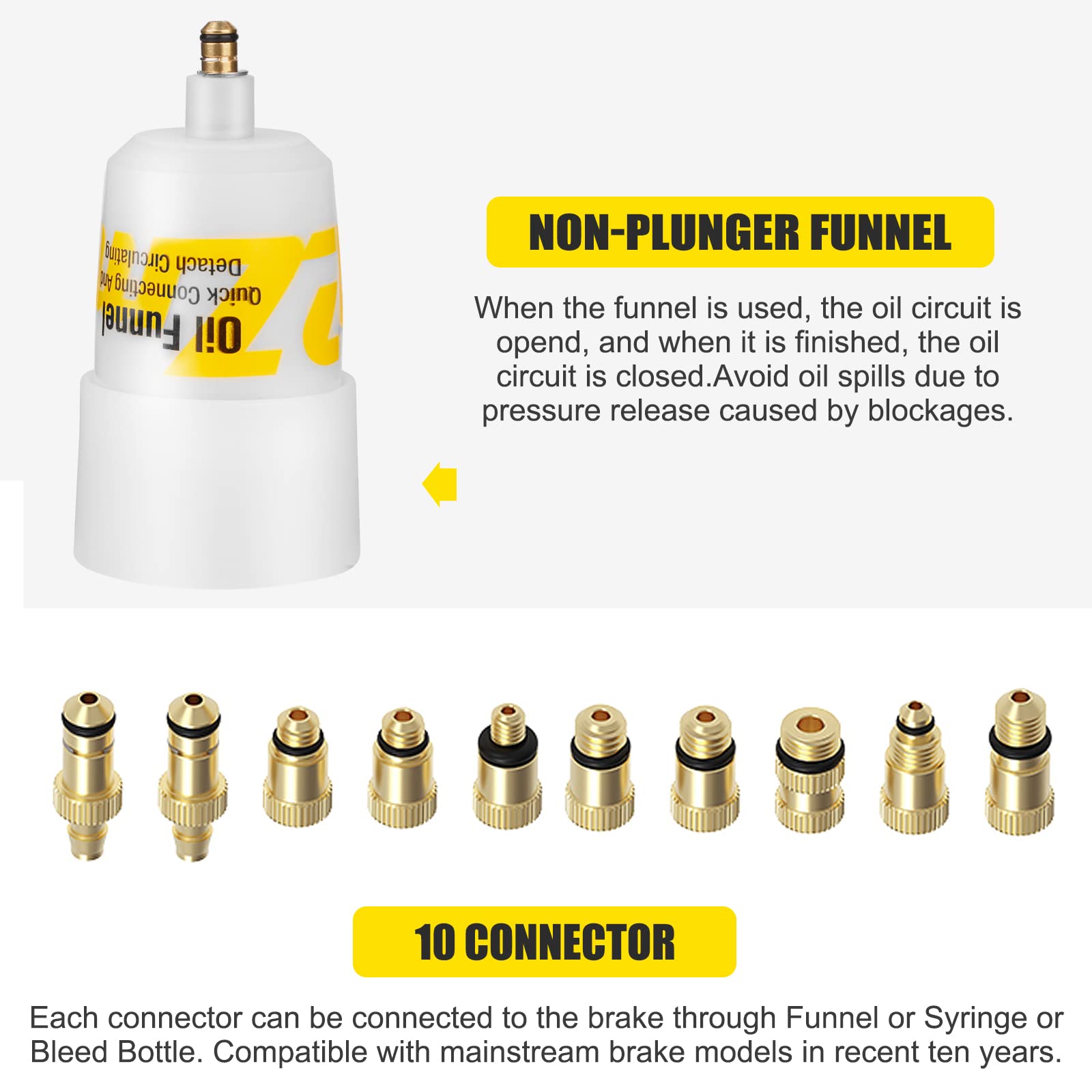 Oil Funnel
Quick Connecting And
Detach Circulating

NON-PLUNGER FUNNEL

When the funnel is used, the oil circuit is opend, and when it is finished, the oil circuit is closed.Avoid oil spills due to pressure release caused by blockages.

10 CONNECTOR

Each connector can be connected to the brake through Funnel or Syringe or Bleed Bottle. Compatible with mainstream brake models in recent ten years.