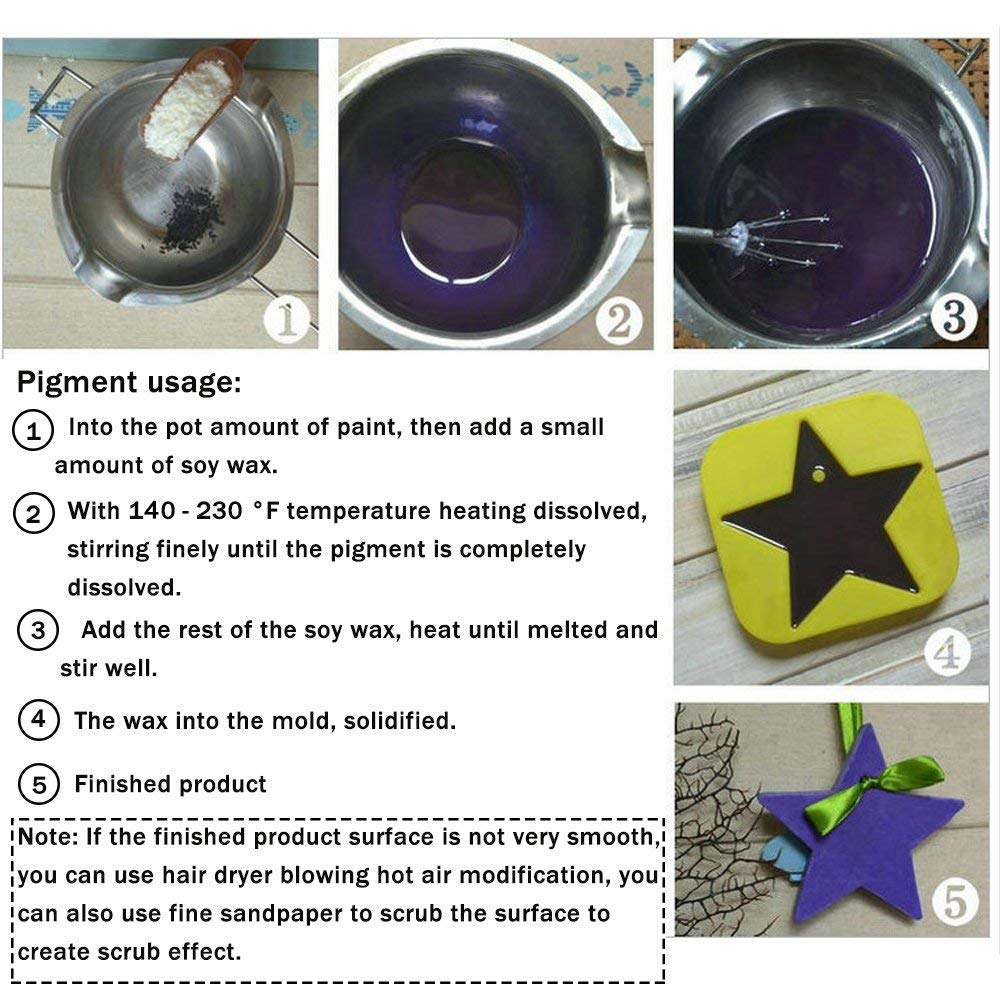 1

2

3

Pigment usage:

1 Into the pot amount of paint, then add a small amount of soy wax.

2 With 140 - 230 °F temperature heating dissolved, stirring finely until the pigment is completely dissolved.

3 Add the rest of the soy wax, heat until melted and stir well.

4 The wax into the mold, solidified.

5 Finished product

Note: If the finished product surface is not very smooth, you can use hair dryer blowing hot air modification, you can also use fine sandpaper to scrub the surface to create scrub effect.

4

5