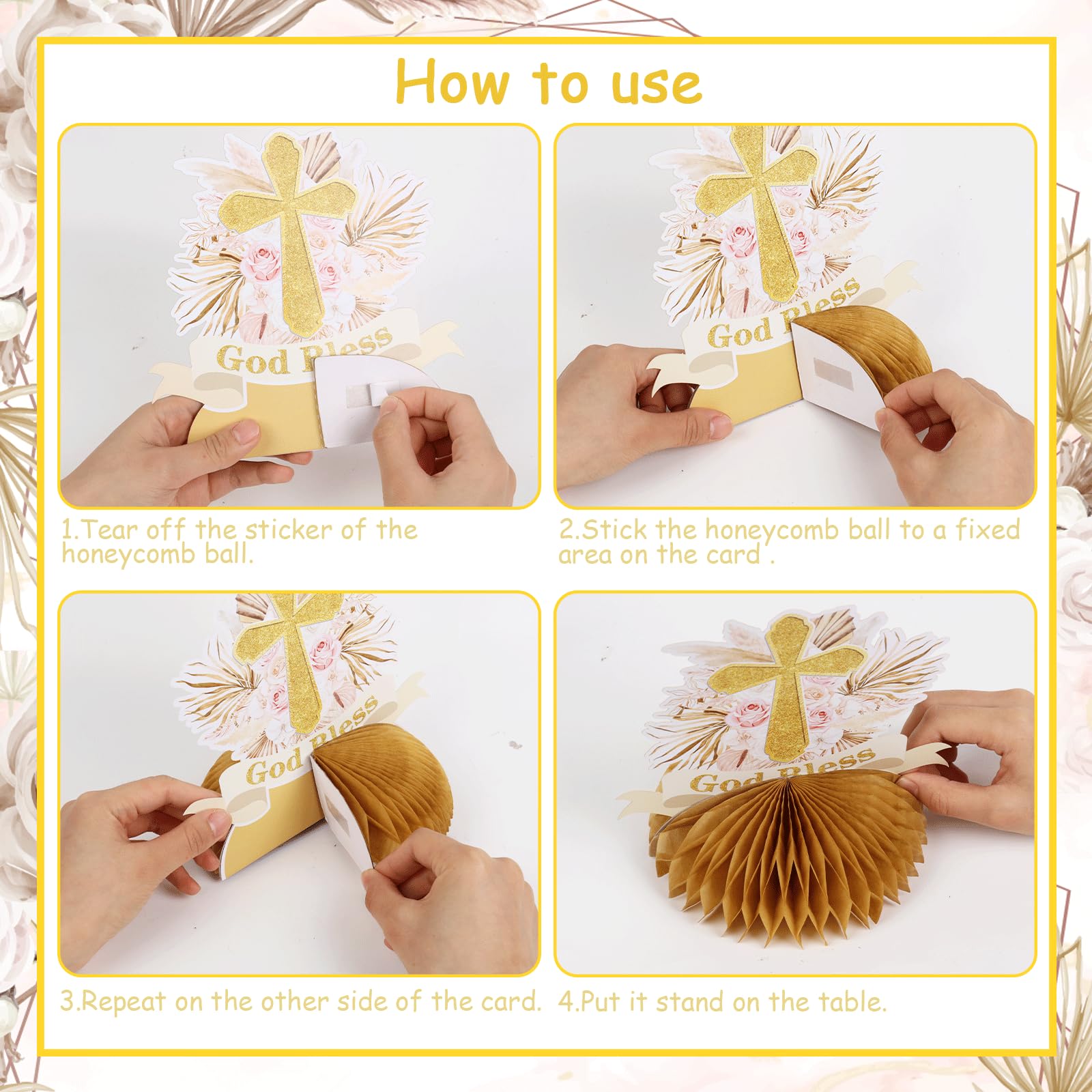 How to use

God Bless

1.Tear off the sticker of the honeycomb ball.

God Bless

2.Stick the honeycomb ball to a fixed area on the card .

God Bless

3.Repeat on the other side of the card.

God Bless

4.Put it stand on the table.