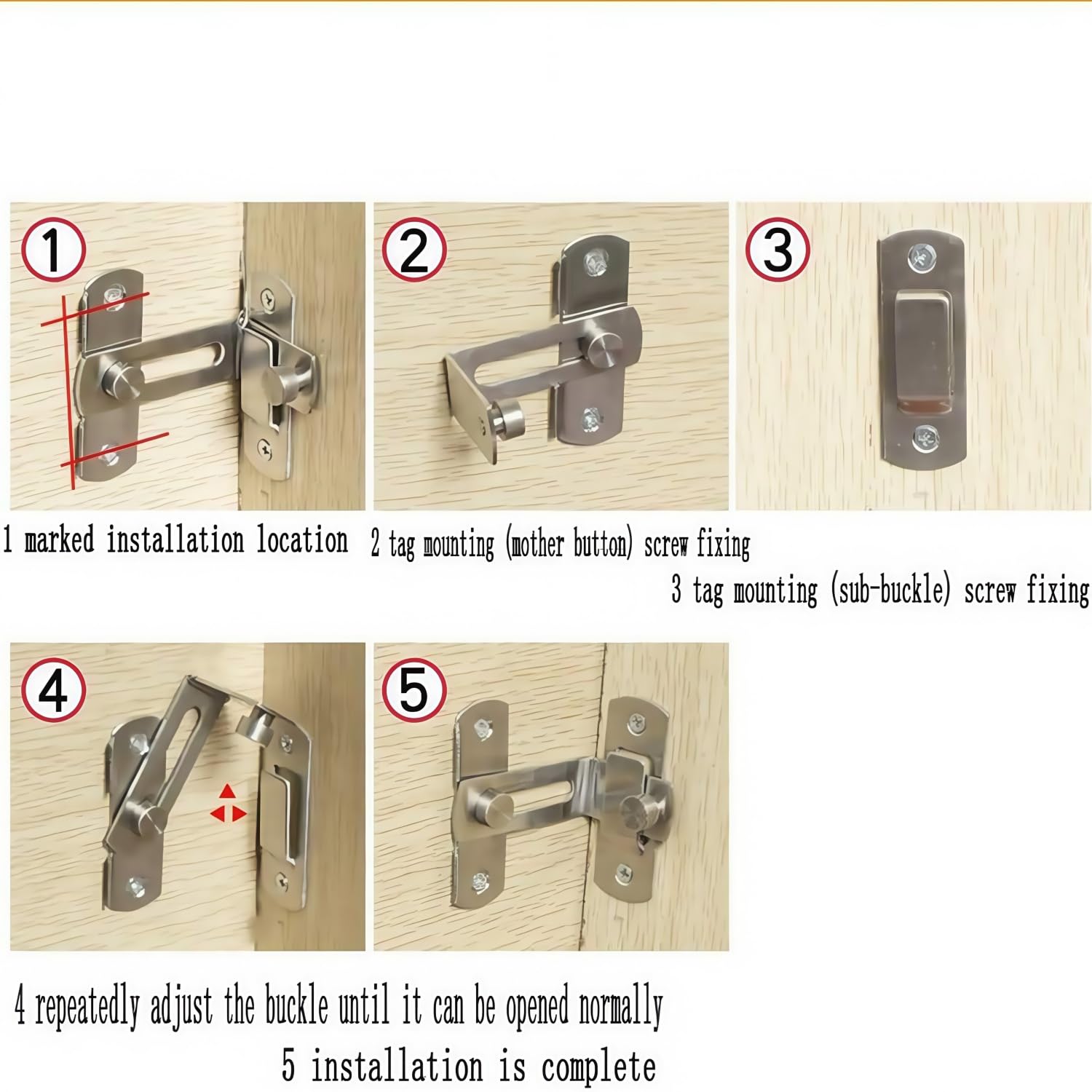 1

2

3

1 marked installation location

2 tag mounting (mother button) screw fixing

3 tag mounting (sub-buckle) screw fixing

4

5

4 repeatedly adjust the buckle until it can be opened normally

5 installation is complete