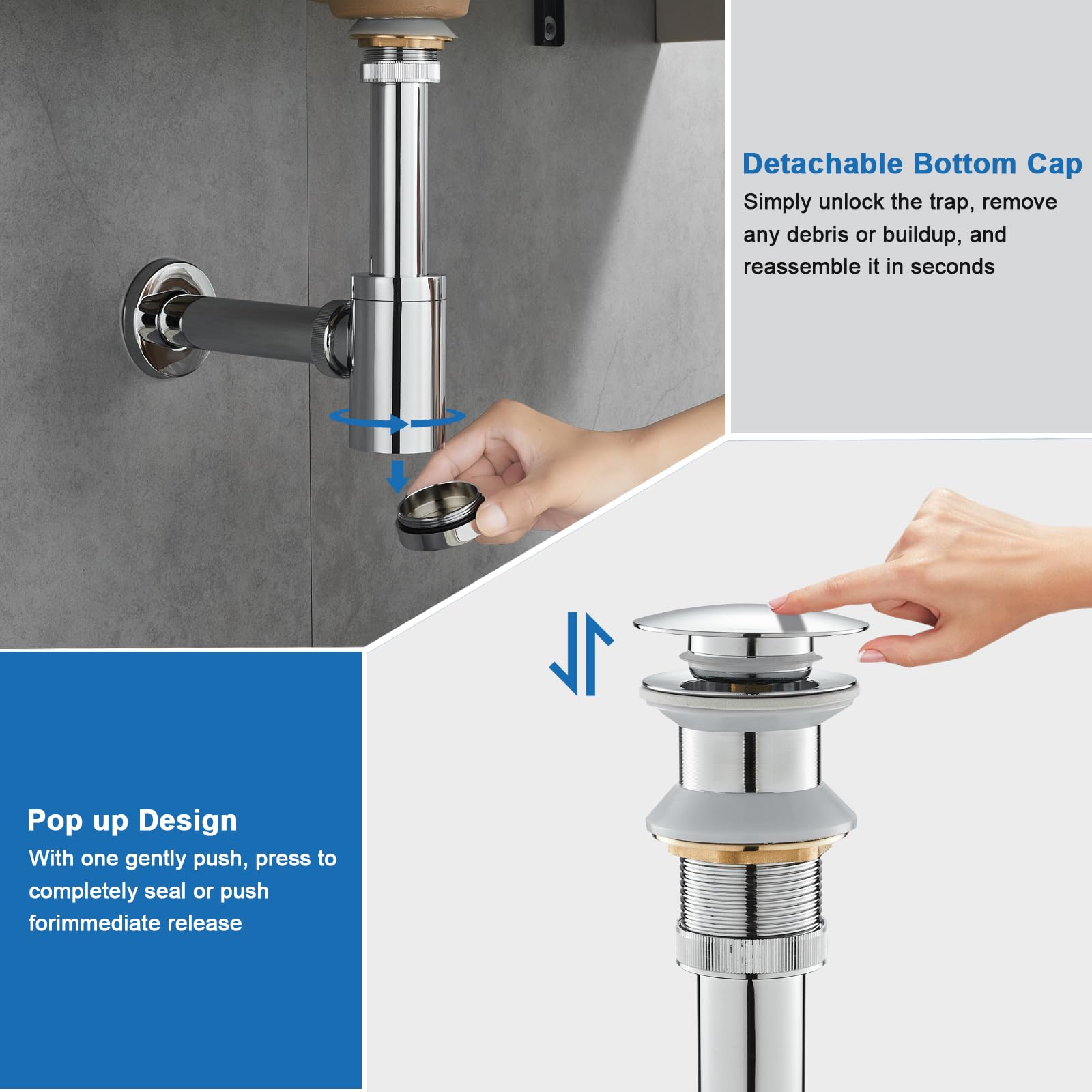 Detachable Bottom Cap
Simply unlock the trap, remove any debris or buildup, and reassemble it in seconds

Pop up Design
With one gently push, press to completely seal or push forimmediate release