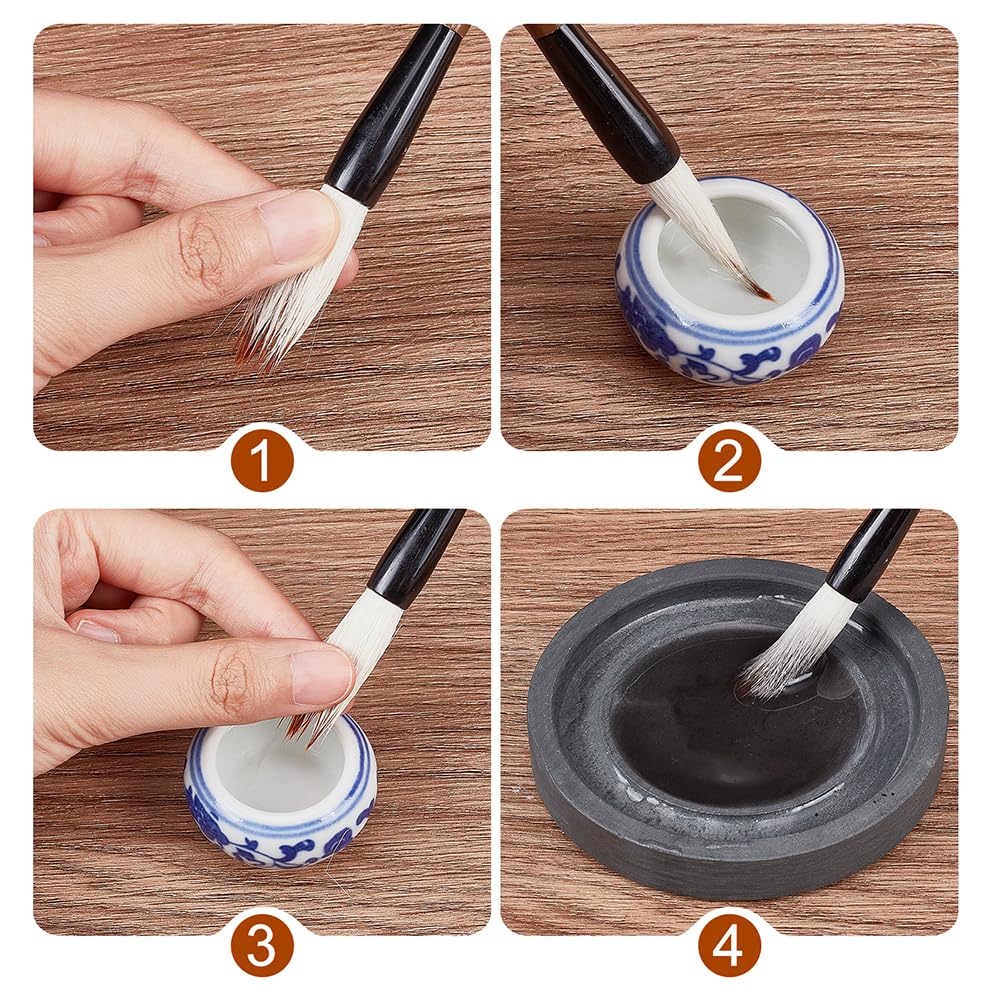 1

2

3

4