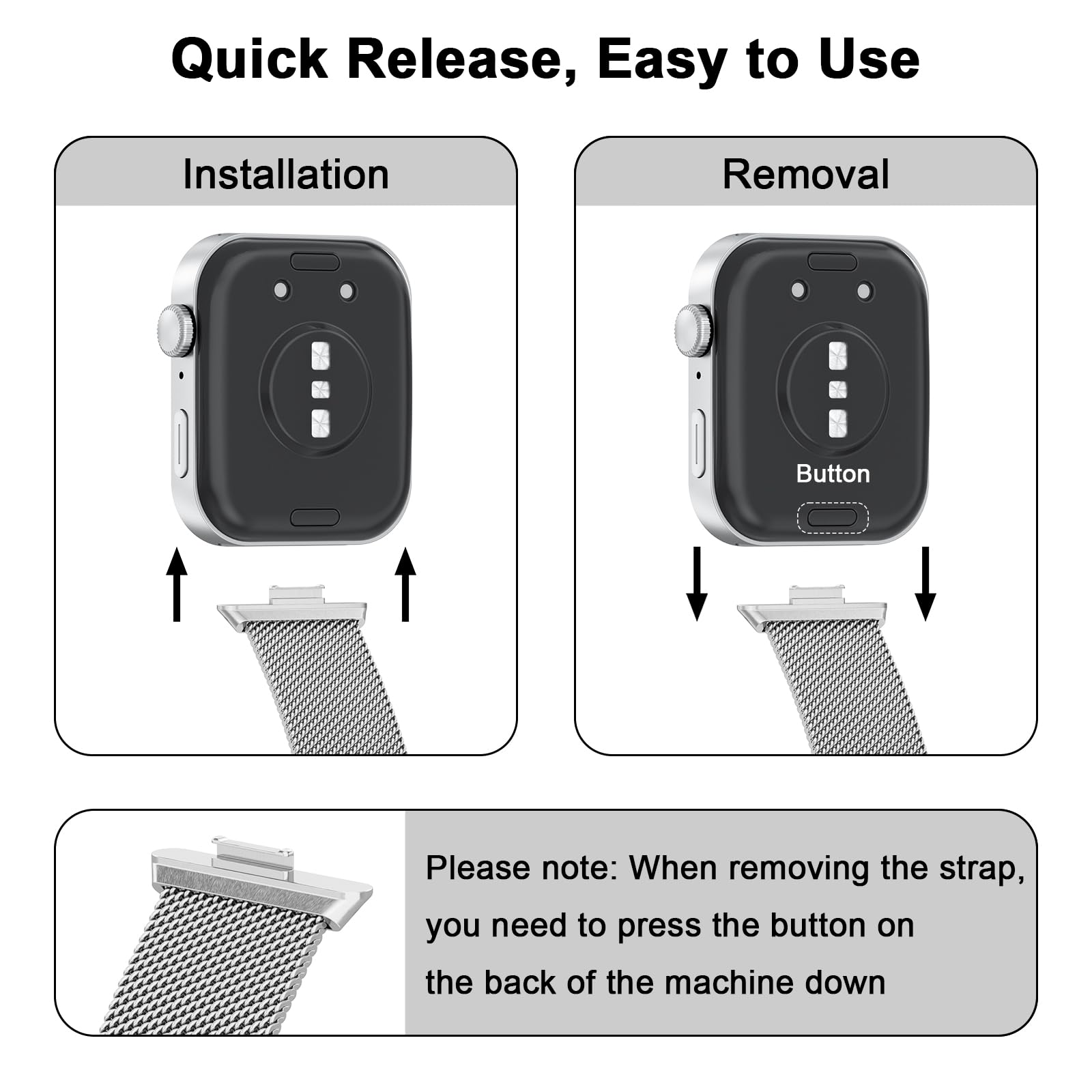 Quick Release, Easy to Use

Installation

Removal

Button

Please note: When removing the strap, you need to press the button on the back of the machine down