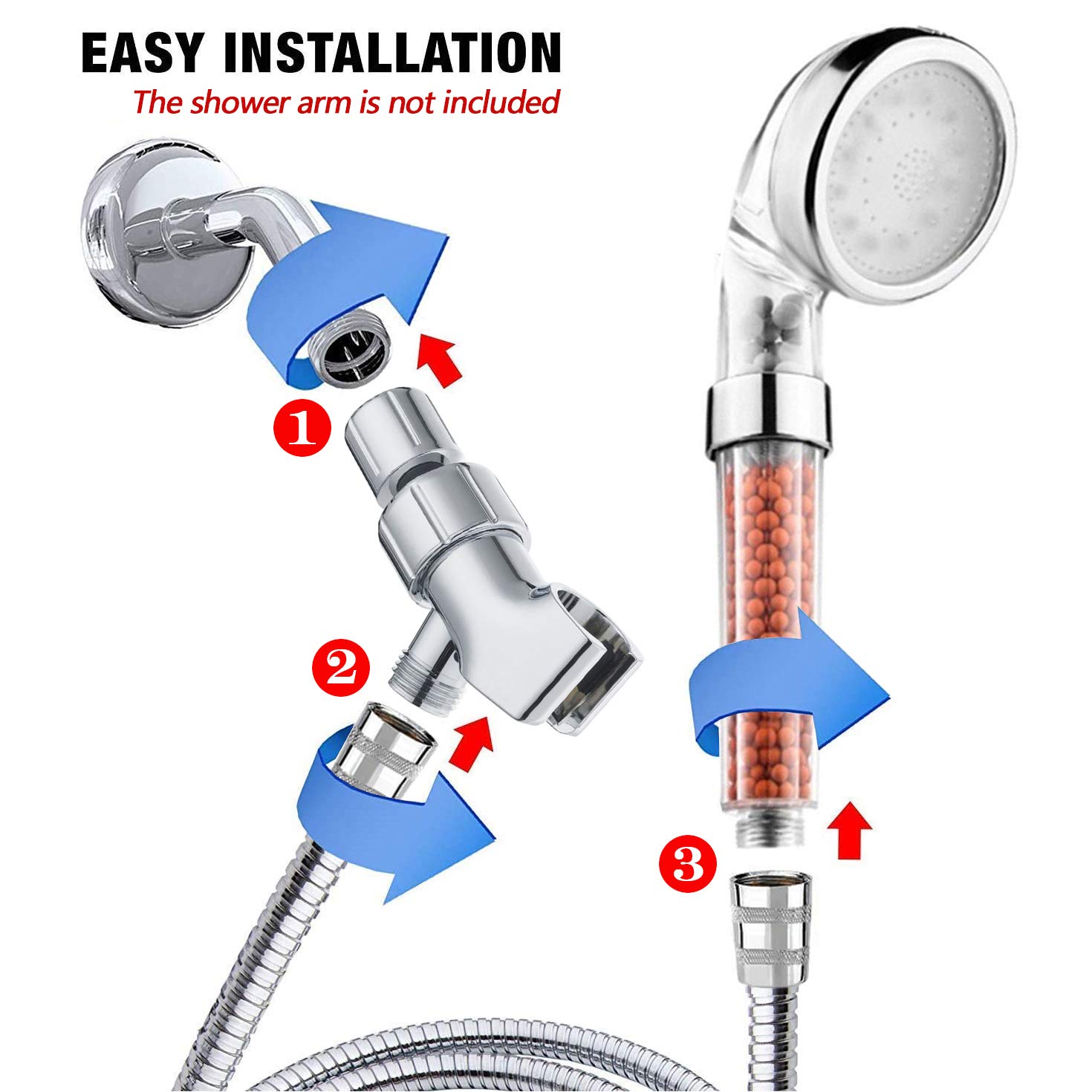 EASY INSTALLATION
The shower arm is not included

1

2

3