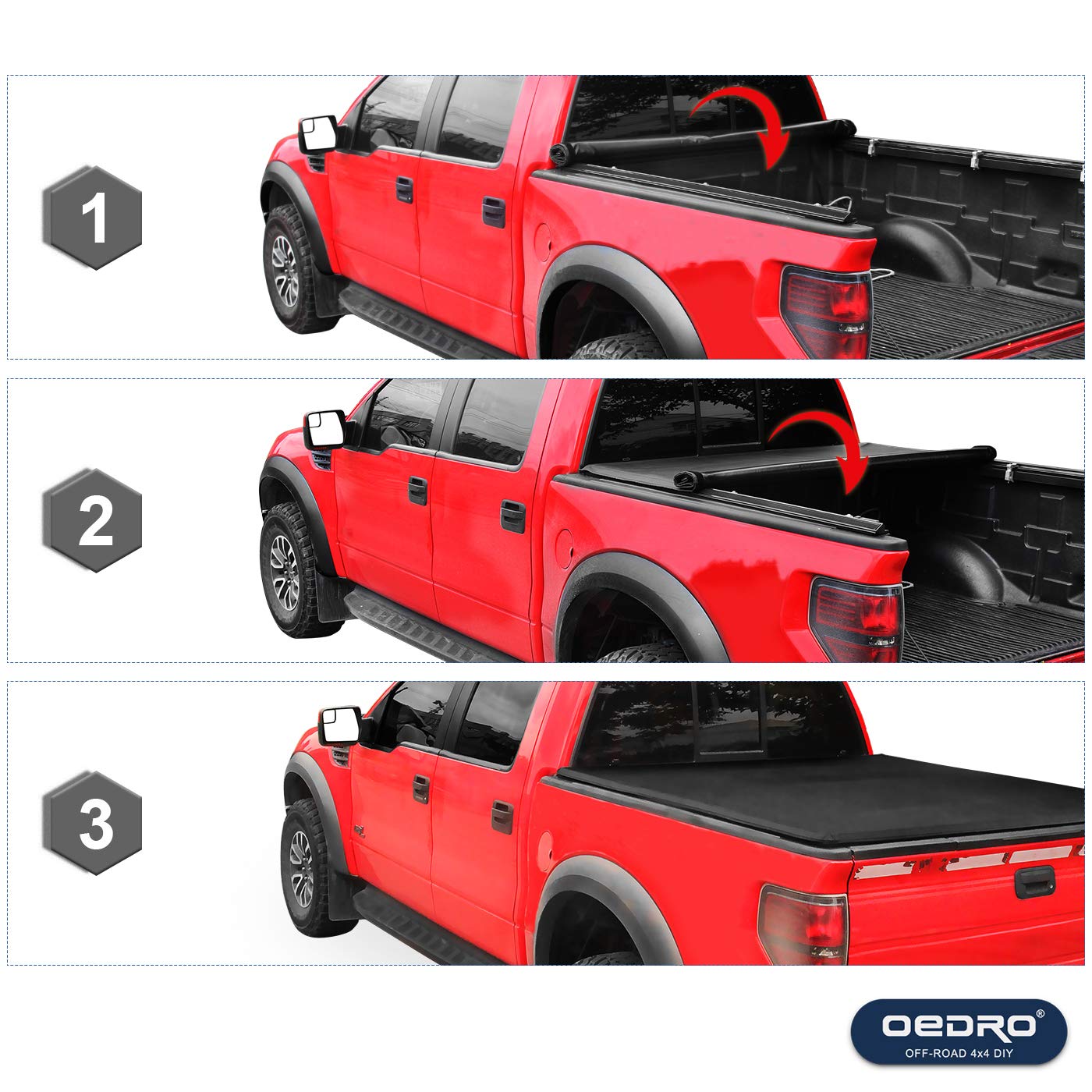 1

2

3

OEDRO®
OFF-ROAD 4x4 DIY