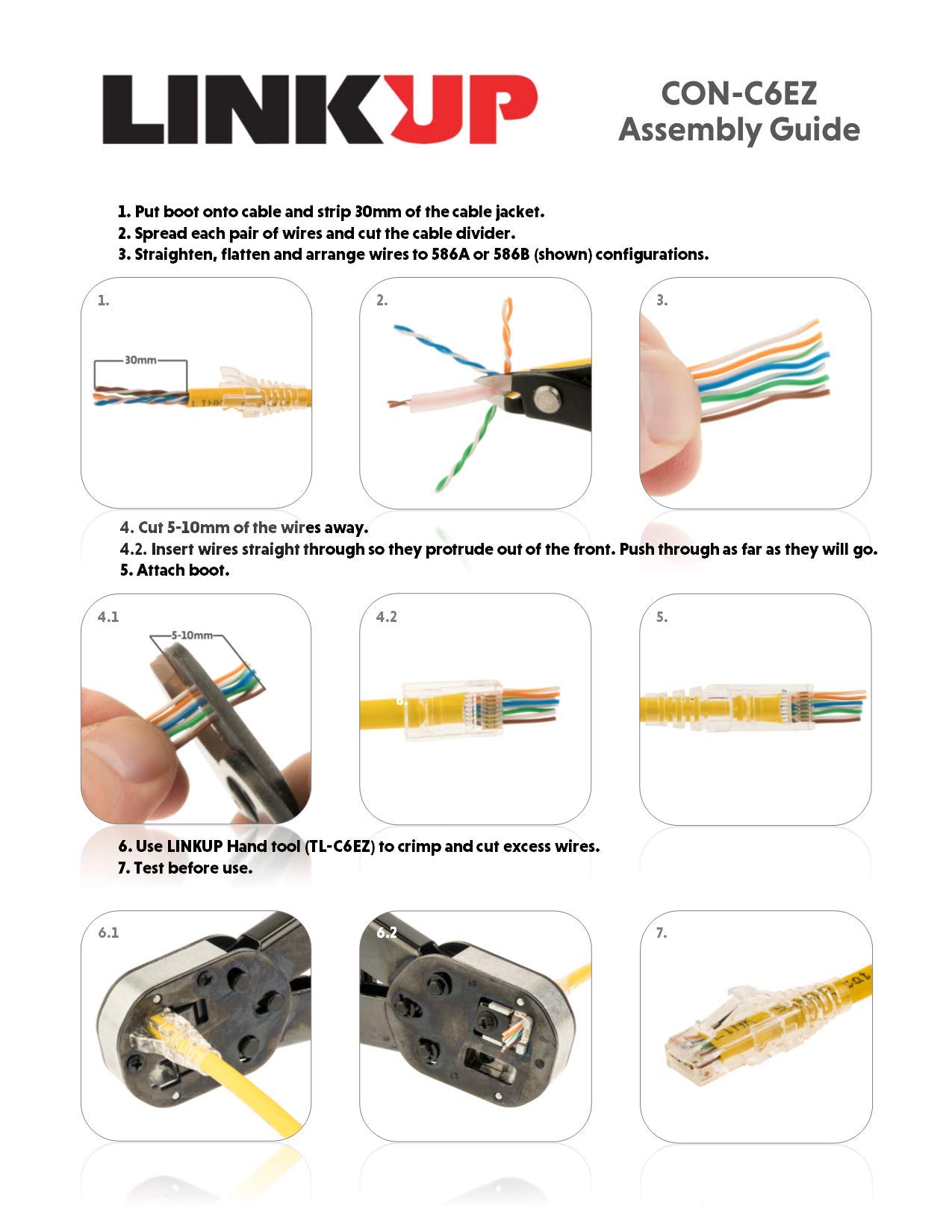 LINKUP

CON-C6EZ
Assembly Guide

1. Put boot onto cable and strip 30mm of the cable jacket.
2. Spread each pair of wires and cut the cable divider.
3. Straighten, flatten and arrange wires to 586A or 586B (shown) configurations.

1.

30mm

2.

3.

4. Cut 5-10mm of the wires away.
4.2. Insert wires straight through so they protrude out of the front. Push through as far as they will go.
5. Attach boot.

4.1

5-10mm

4.2

5.

6. Use LINKUP Hand tool (TL-C6EZ) to crimp and cut excess wires.
7. Test before use.

6.1

6.2

7.