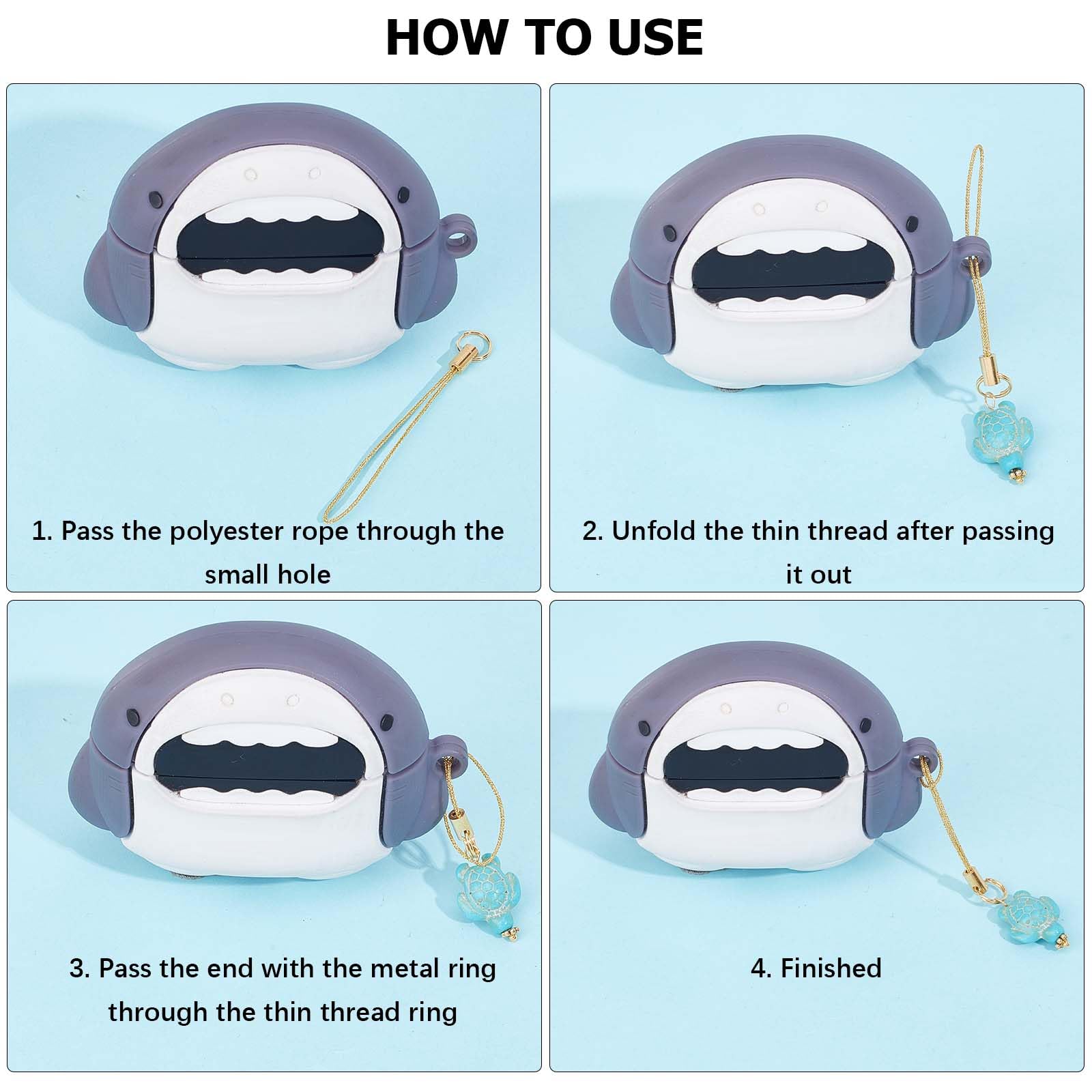 HOW TO USE

1. Pass the polyester rope through the small hole

2. Unfold the thin thread after passing it out

3. Pass the end with the metal ring through the thin thread ring

4. Finished