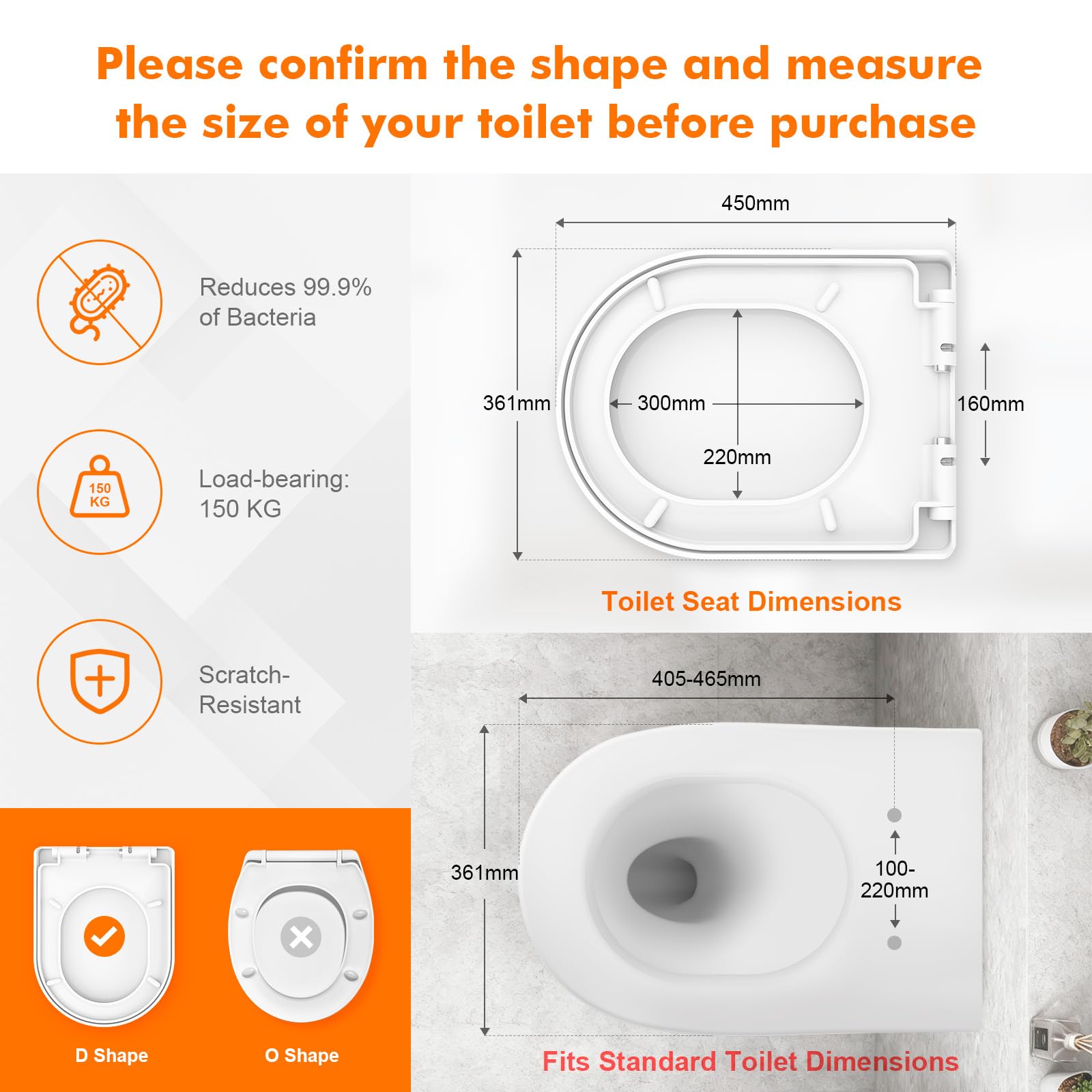 Please confirm the shape and measure the size of your toilet before purchase

Reduces 99.9% of Bacteria

150 KG

Load-bearing: 150 KG

Scratch-Resistant

D Shape

O Shape

450mm

361mm

300mm

220mm

160mm

Toilet Seat Dimensions

405-465mm

361mm

100-220mm

Fits Standard Toilet Dimensions