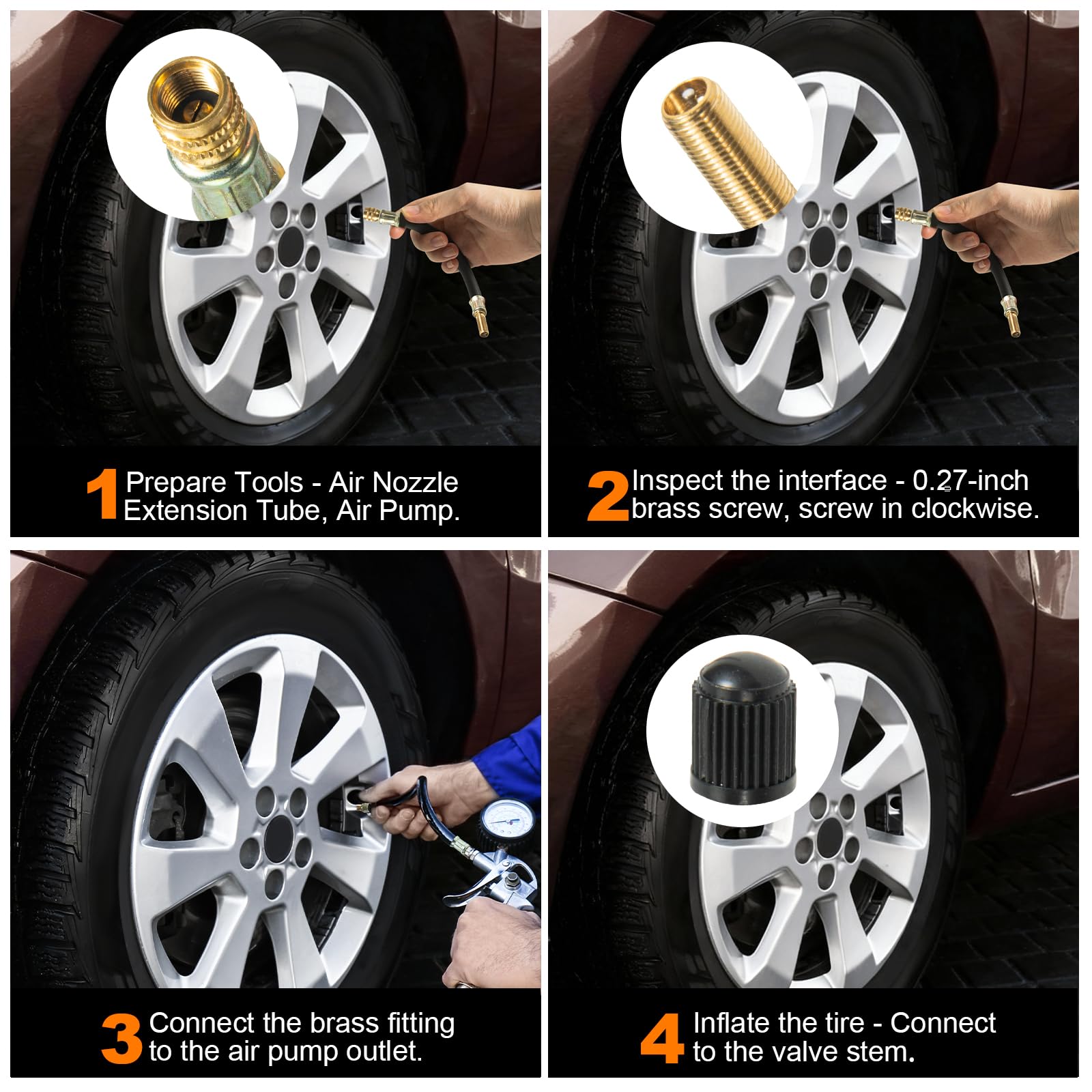 1 Prepare Tools - Air Nozzle Extension Tube, Air Pump.

2 Inspect the interface - 0.27-inch brass screw, screw in clockwise.

3 Connect the brass fitting to the air pump outlet.

4 Inflate the tire - Connect to the valve stem.