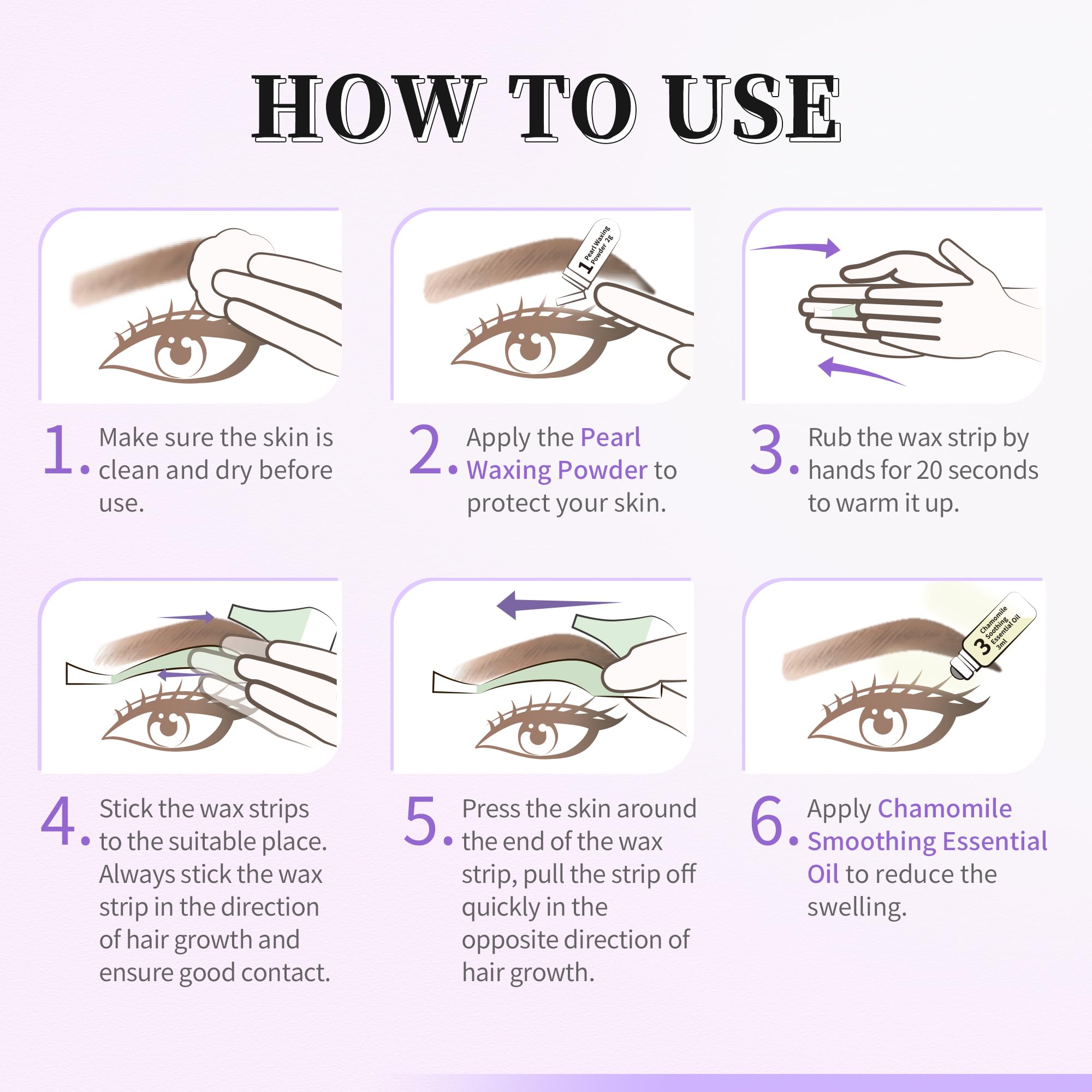 HOW TO USE

1 Pearl Waxing Powder 2g

1. Make sure the skin is clean and dry before use.

2. Apply the Pearl Waxing Powder to protect your skin.

3. Rub the wax strip by hands for 20 seconds to warm it up.

3 Chamomile Soothing Essential Oil 3ml

4. Stick the wax strips to the suitable place. Always stick the wax strip in the direction of hair growth and ensure good contact.

5. Press the skin around the end of the wax strip, pull the strip off quickly in the opposite direction of hair growth.

6. Apply Chamomile Smoothing Essential Oil to reduce the swelling.