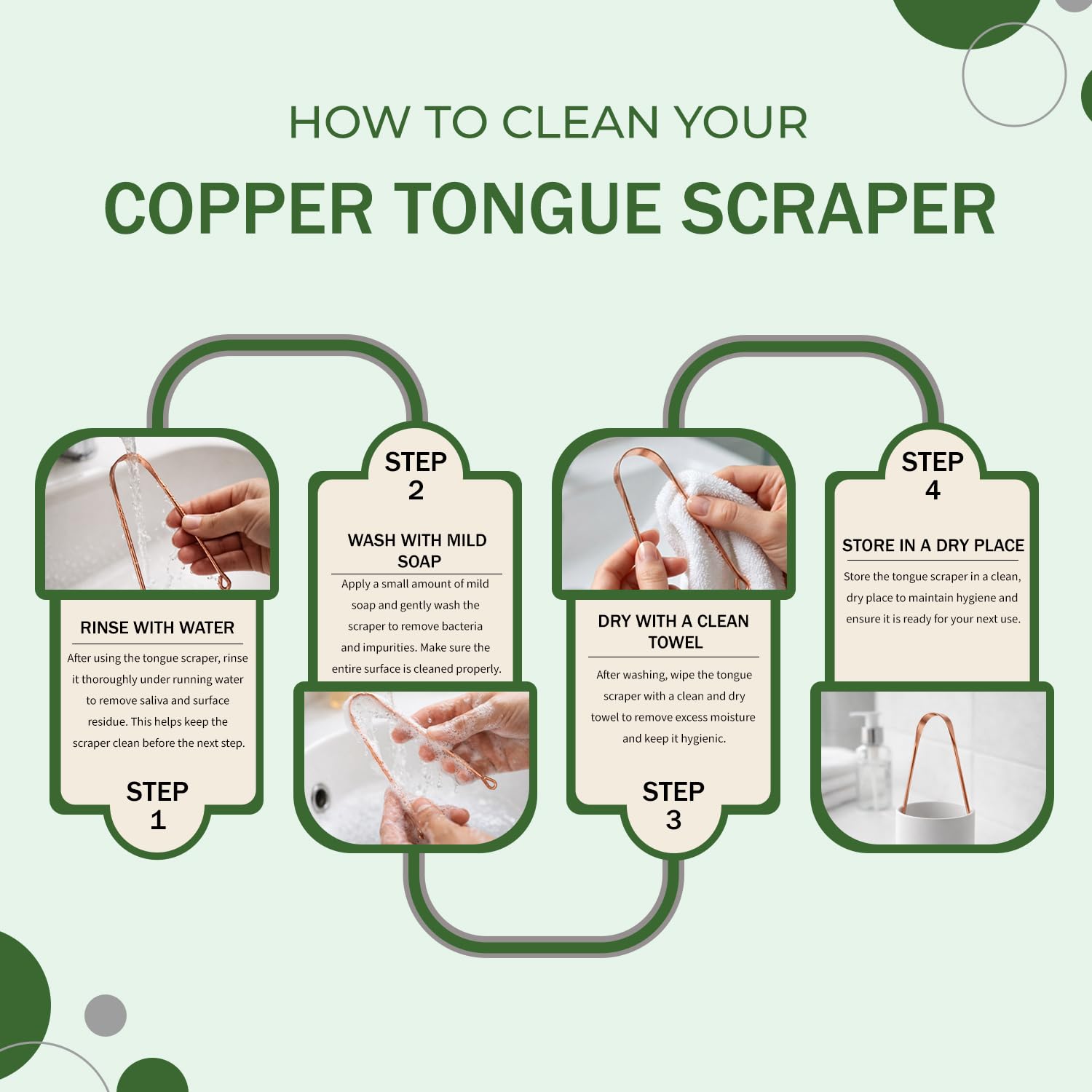 HOW TO CLEAN YOUR

COPPER TONGUE SCRAPER

RINSE WITH WATER

After using the tongue scraper, rinse it thoroughly under running water to remove saliva and surface residue. This helps keep the scraper clean before the next step.

STEP 1

STEP 2

WASH WITH MILD SOAP

Apply a small amount of mild soap and gently wash the scraper to remove bacteria and impurities. Make sure the entire surface is cleaned properly.

DRY WITH A CLEAN TOWEL

After washing, wipe the tongue scraper with a clean and dry towel to remove excess moisture and keep it hygienic.

STEP 3

STEP 4

STORE IN A DRY PLACE

Store the tongue scraper in a clean, dry place to maintain hygiene and ensure it is ready for your next use.