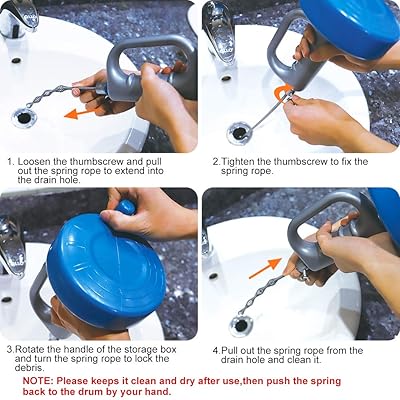 1. Loosen the thumbscrew and pull out the spring rope to extend into the drain hole.

2.Tighten the thumbscrew to fix the spring rope.

3.Rotate the handle of the storage box and turn the spring rope to lock the debris.

4.Pull out the spring rope from the drain hole and clean it.

NOTE: Please keeps it clean and dry after use,then push the spring back to the drum by your hand.