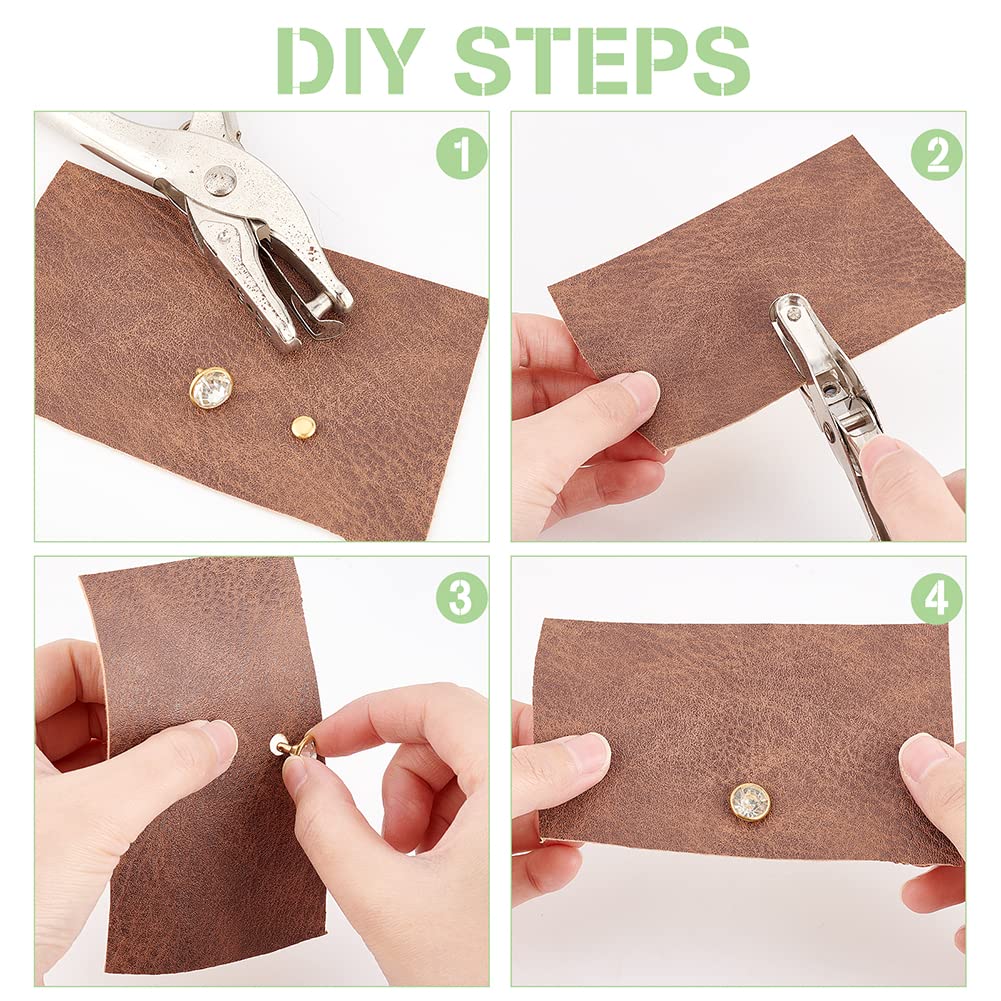 DIY STEPS

1

2

3

4