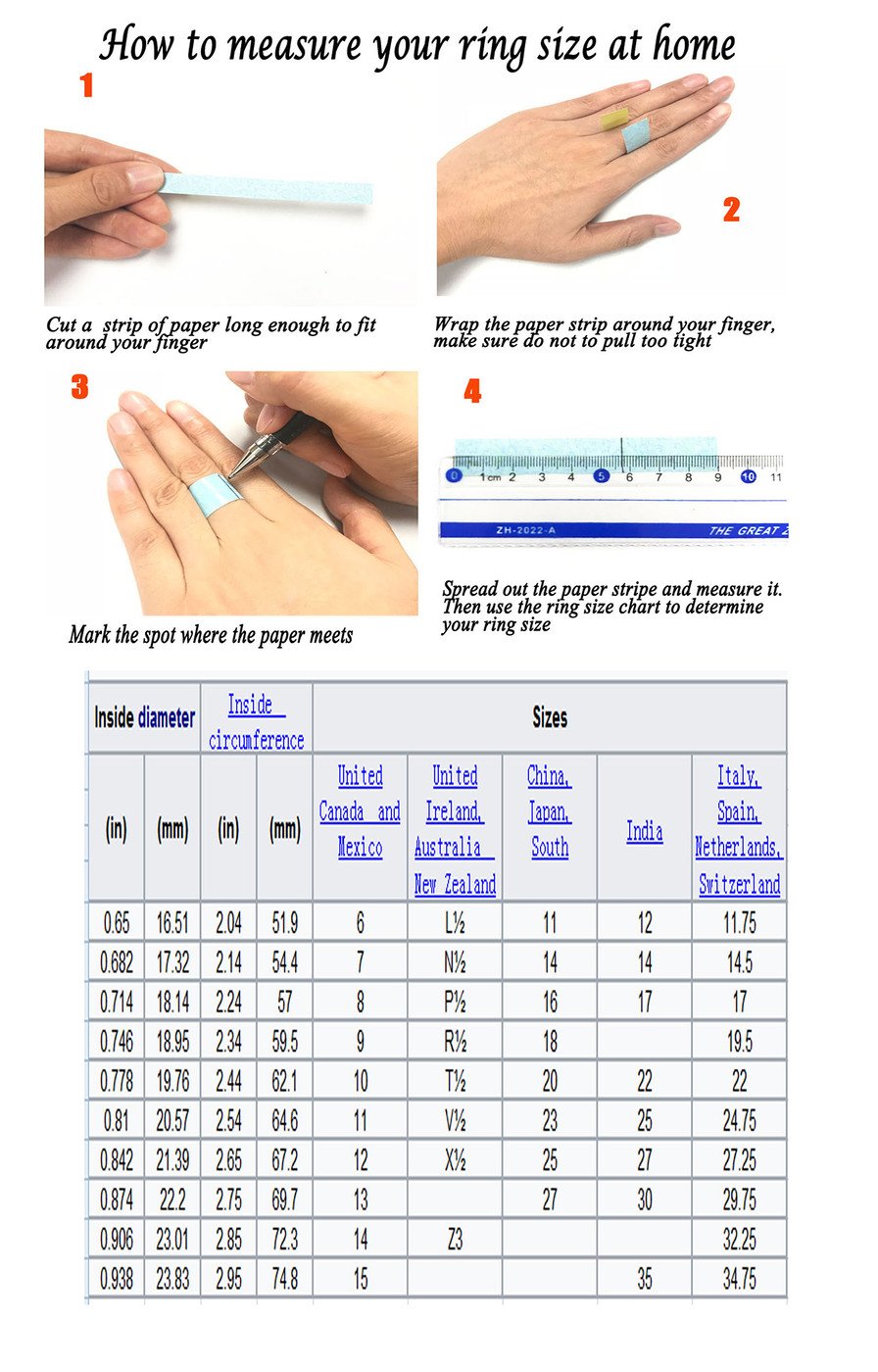 How to measure your ring size at home

1

Cut a strip of paper long enough to fit around your finger

2

Wrap the paper strip around your finger, make sure do not to pull too tight

3

Mark the spot where the paper meets

4

0 1cm 2 3 4 5 6 7 8 9 10 11

ZH-2022-A

THE GREAT Z

Spread out the paper stripe and measure it. Then use the ring size chart to determine your ring size

| Inside diameter | | Inside circumference | | Sizes | | | | |
|---|---|---|---|---|---|---|---|---|
| (in) | (mm) | (in) | (mm) | United Canada and Mexico | United Ireland, Australia New Zealand | China, Japan, South | India | Italy, Spain, Netherlands, Switzerland |
| 0.65 | 16.51 | 2.04 | 51.9 | 6 | L½ | 11 | 12 | 11.75 |
| 0.682 | 17.32 | 2.14 | 54.4 | 7 | N½ | 14 | 14 | 14.5 |
| 0.714 | 18.14 | 2.24 | 57 | 8 | P½ | 16 | 17 | 17 |
| 0.746 | 18.95 | 2.34 | 59.5 | 9 | R½ | 18 | | 19.5 |
| 0.778 | 19.76 | 2.44 | 62.1 | 10 | T½ | 20 | 22 | 22 |
| 0.81 | 20.57 | 2.54 | 64.6 | 11 | V½ | 23 | 25 | 24.75 |
| 0.842 | 21.39 | 2.65 | 67.2 | 12 | X½ | 25 | 27 | 27.25 |
| 0.874 | 22.2 | 2.75 | 69.7 | 13 | | 27 | 30 | 29.75 |
| 0.906 | 23.01 | 2.85 | 72.3 | 14 | Z3 | | | 32.25 |
| 0.938 | 23.83 | 2.95 | 74.8 | 15 | | | 35 | 34.75 |