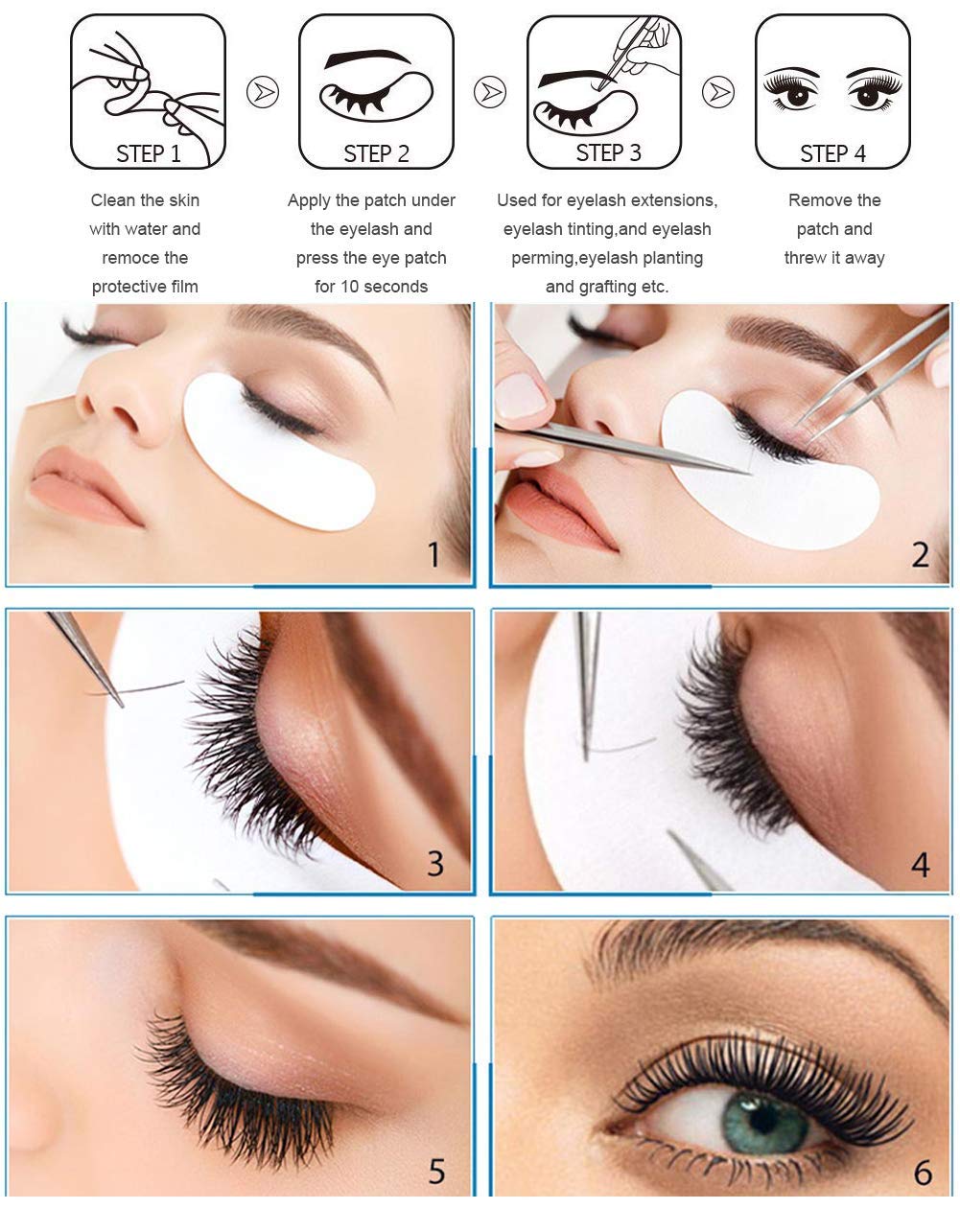 STEP 1

Clean the skin with water and remoce the protective film

STEP 2

Apply the patch under the eyelash and press the eye patch for 10 seconds

STEP 3

Used for eyelash extensions, eyelash tinting,and eyelash perming,eyelash planting and grafting etc.

STEP 4

Remove the patch and threw it away

1

2

3

4

5

6