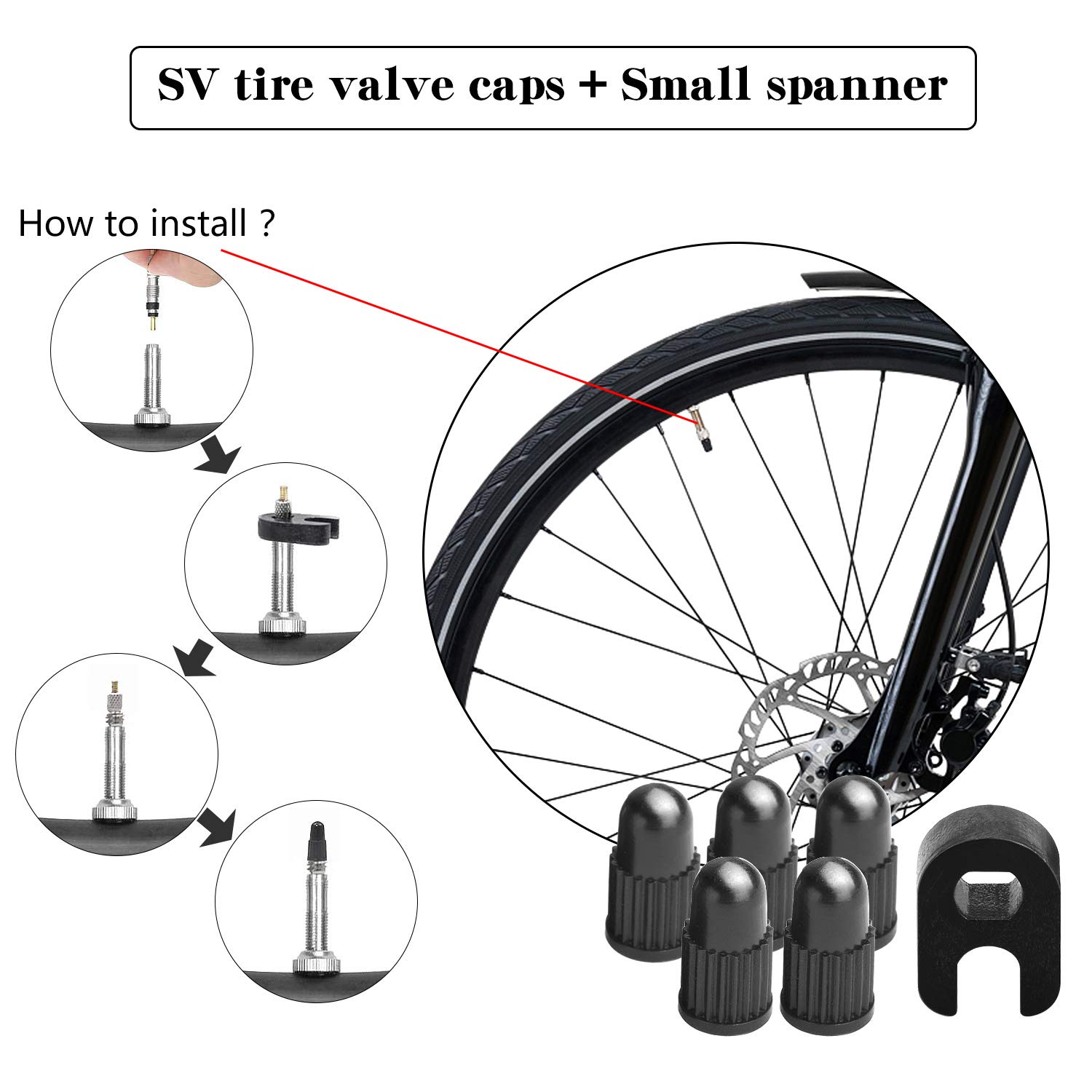 SV tire valve caps + Small spanner

How to install ?