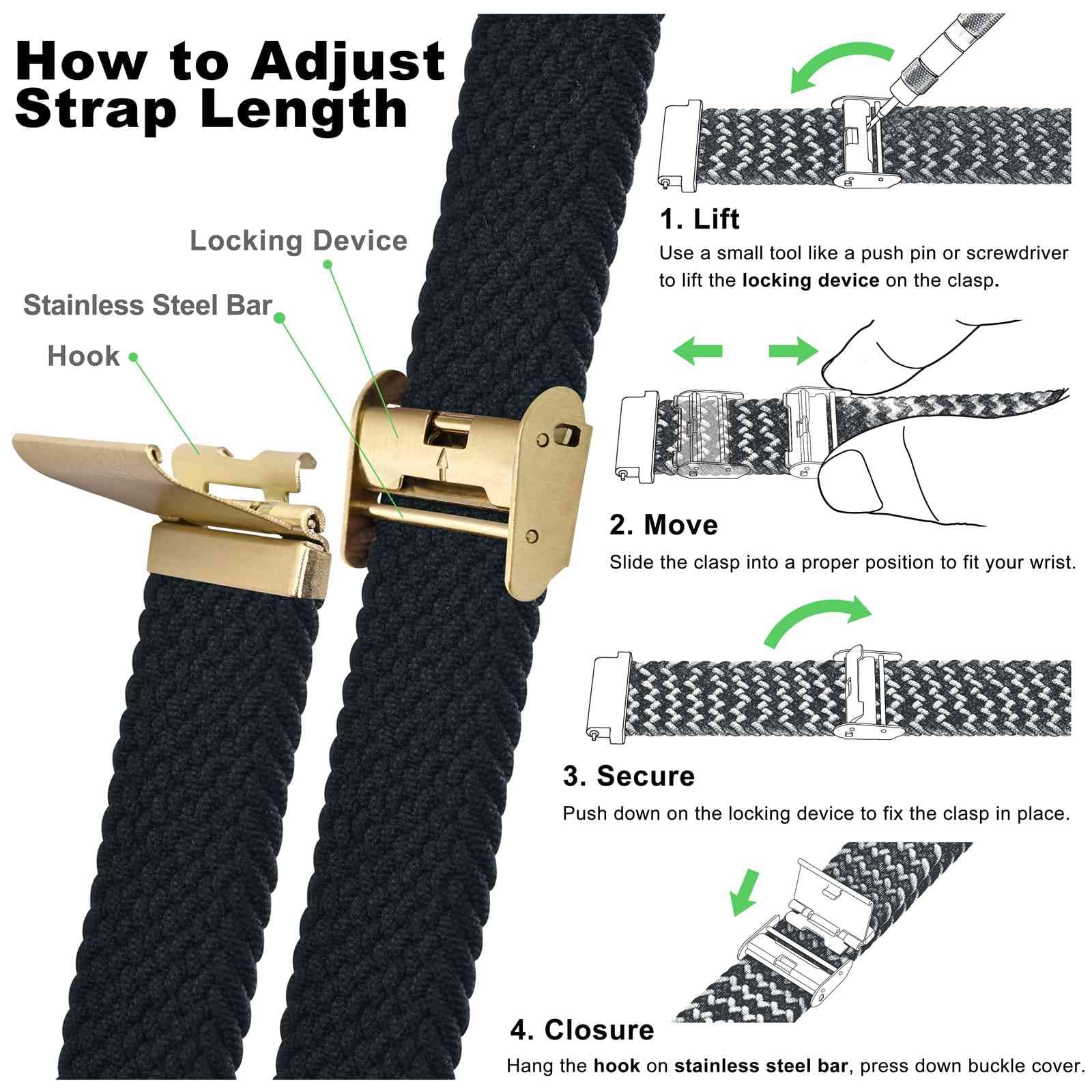 How to Adjust Strap Length

Locking Device

Stainless Steel Bar

Hook

1. Lift
Use a small tool like a push pin or screwdriver to lift the locking device on the clasp.

2. Move
Slide the clasp into a proper position to fit your wrist.

3. Secure
Push down on the locking device to fix the clasp in place.

4. Closure
Hang the hook on stainless steel bar, press down buckle cover.