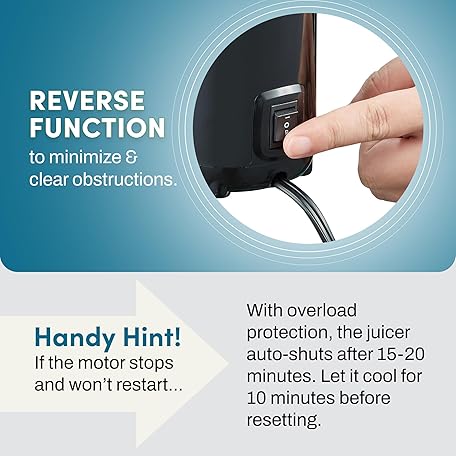 REVERSE FUNCTION
to minimize & clear obstructions.

Handy Hint!
If the motor stops and won't restart...

With overload protection, the juicer auto-shuts after 15-20 minutes. Let it cool for 10 minutes before resetting.