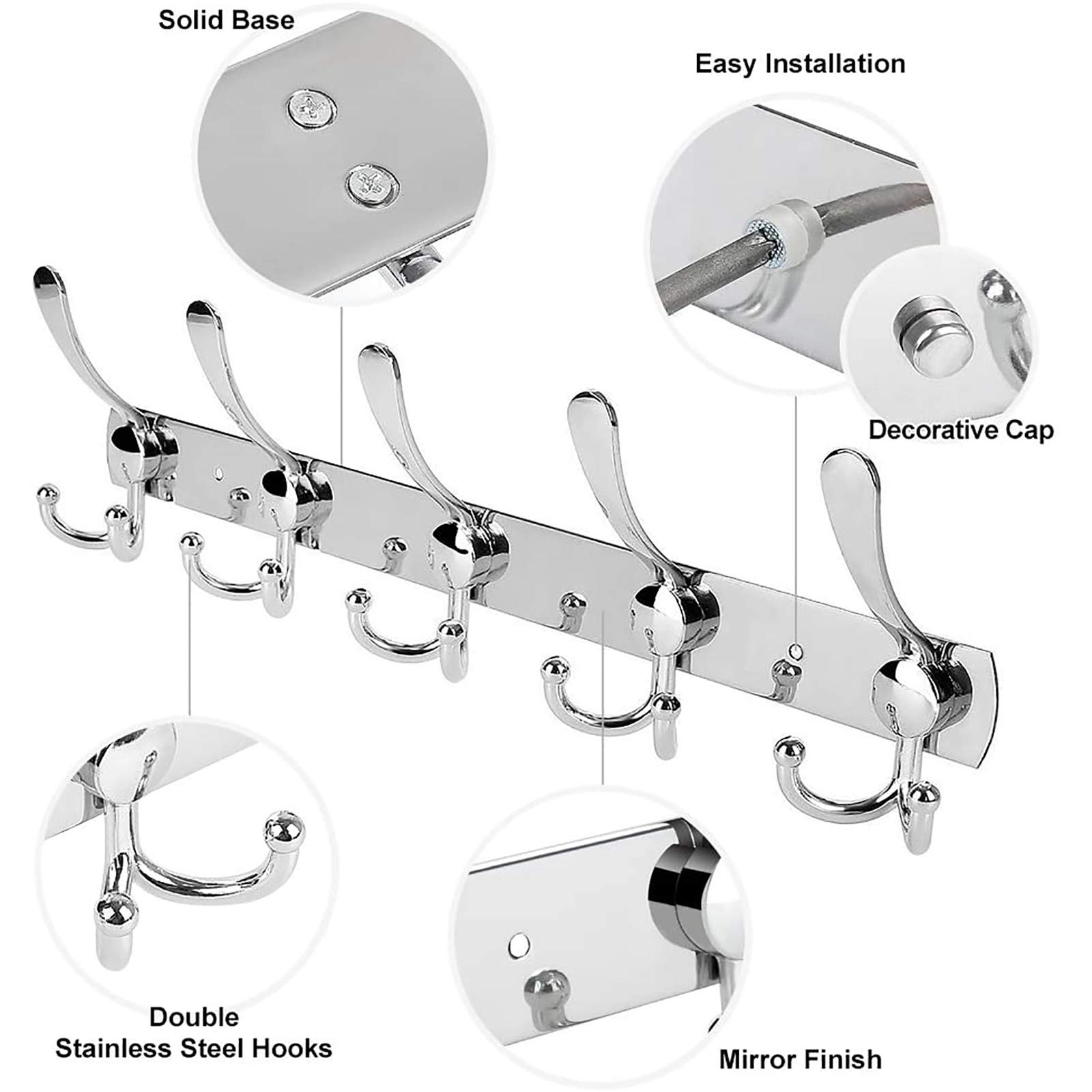 Solid Base

Easy Installation

Decorative Cap

Double
Stainless Steel Hooks

Mirror Finish