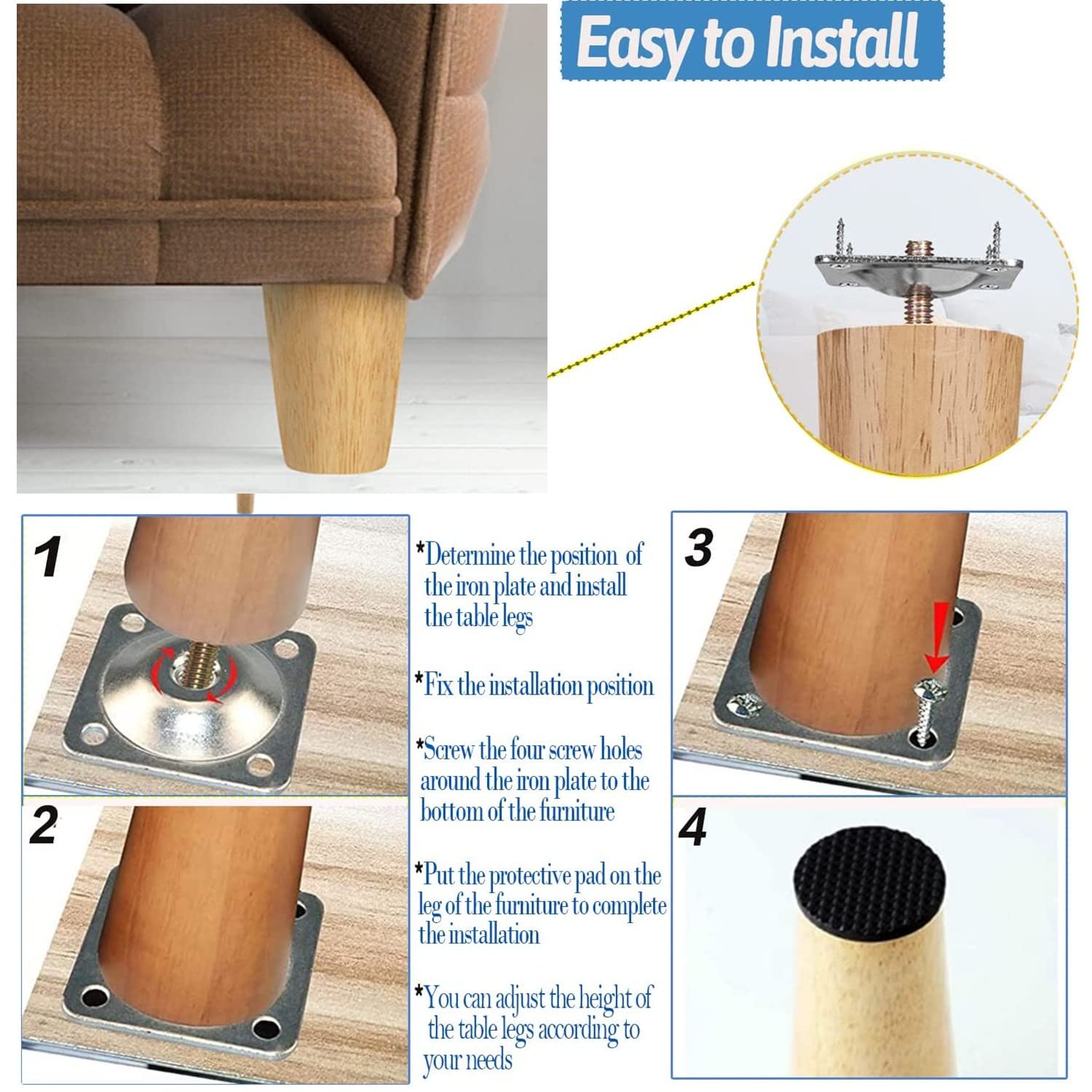 Easy to Install

1

2

*Determine the position of the iron plate and install the table legs

*Fix the installation position

*Screw the four screw holes around the iron plate to the bottom of the furniture

*Put the protective pad on the leg of the furniture to complete the installation

*You can adjust the height of the table legs according to your needs

3

4