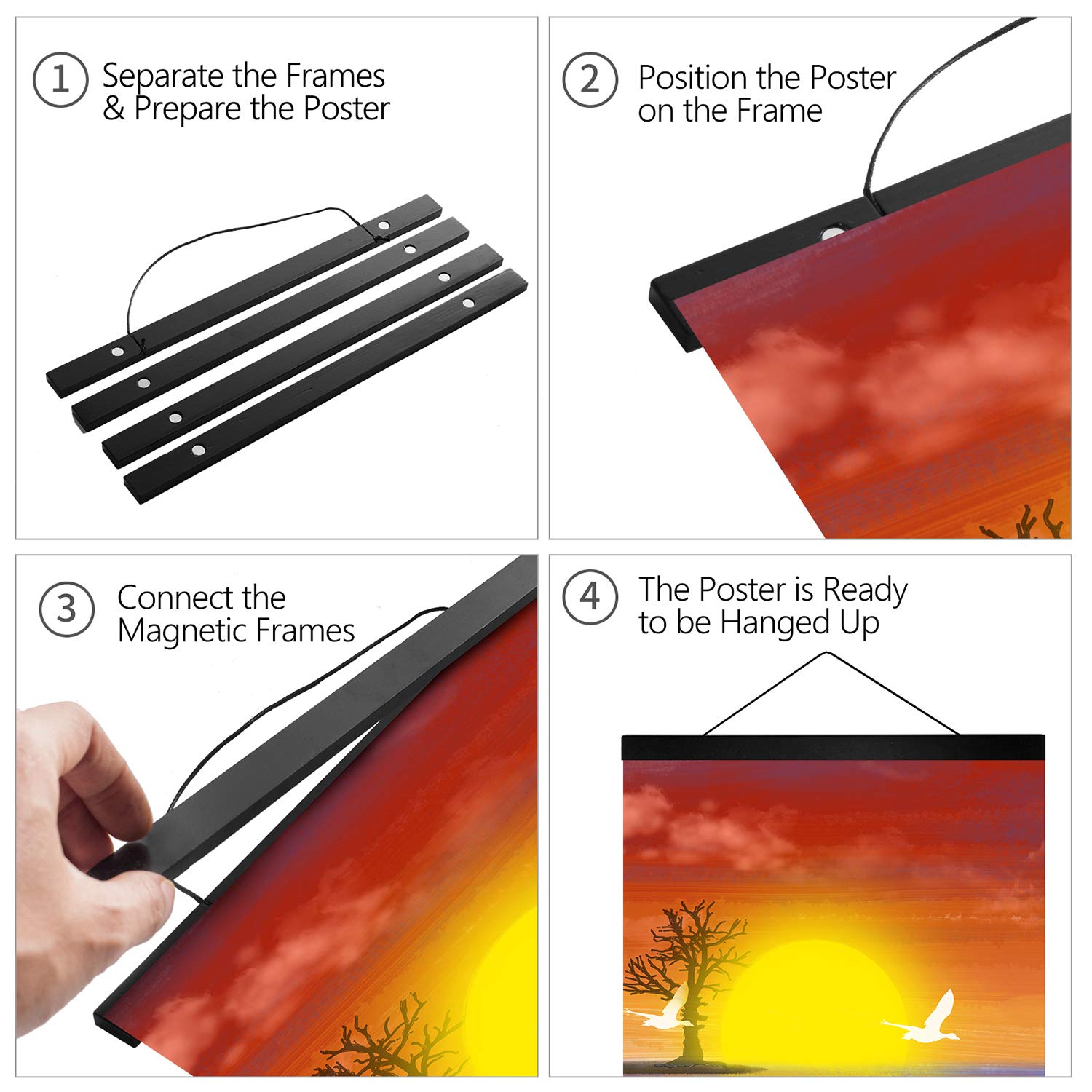 1 Separate the Frames & Prepare the Poster

2 Position the Poster on the Frame

3 Connect the Magnetic Frames

4 The Poster is Ready to be Hanged Up