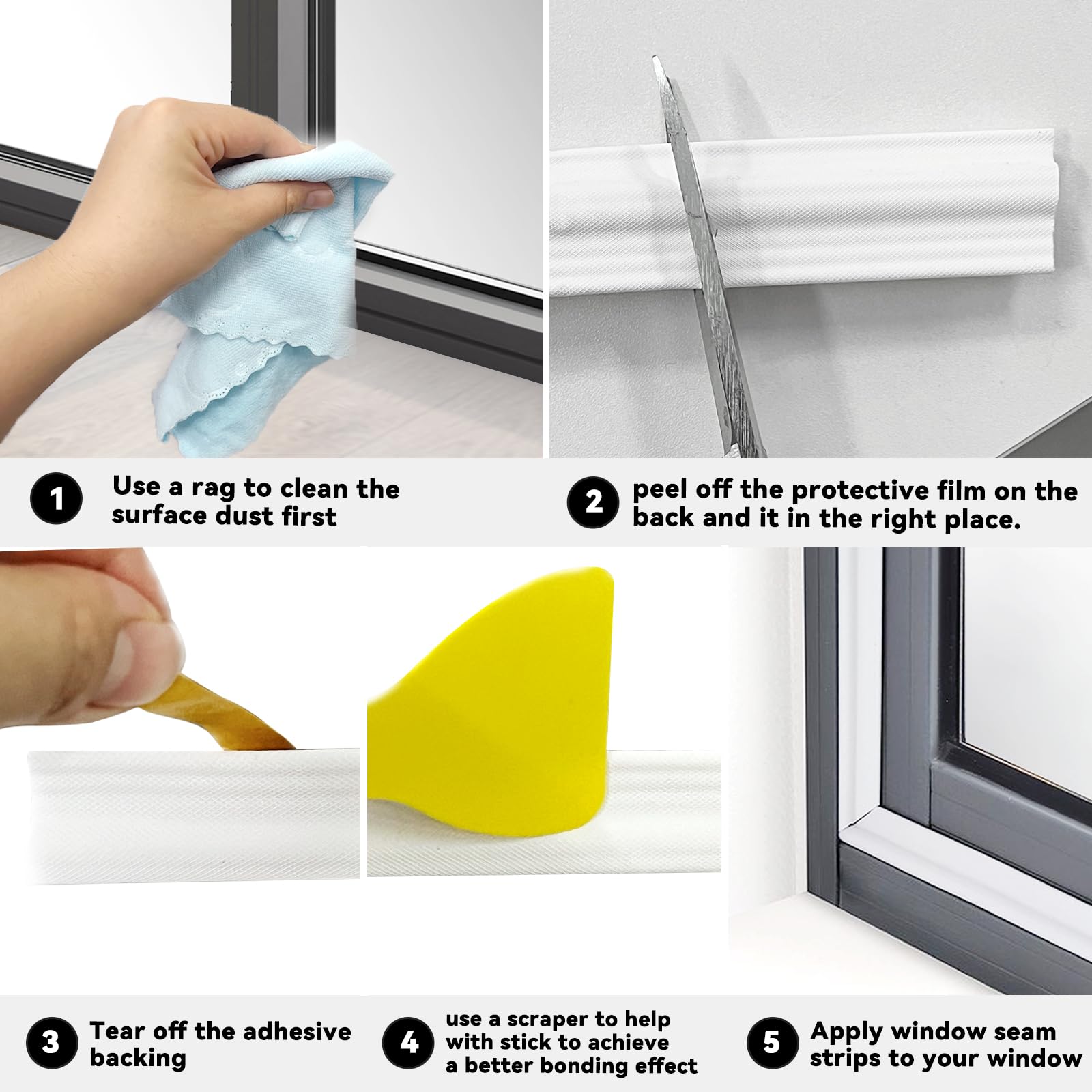 1 Use a rag to clean the surface dust first

2 peel off the protective film on the back and it in the right place.

3 Tear off the adhesive backing

4 use a scraper to help with stick to achieve a better bonding effect

5 Apply window seam strips to your window