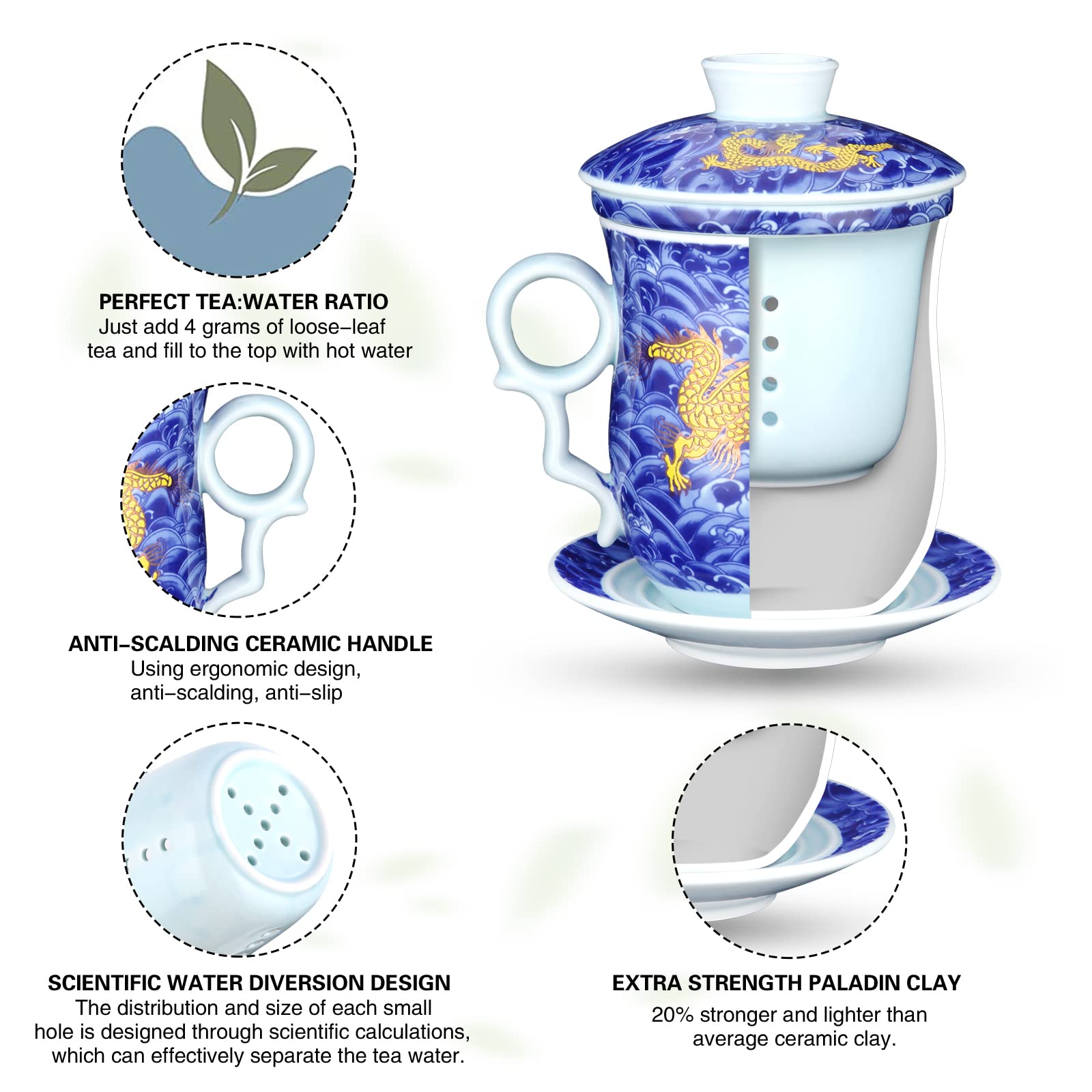 PERFECT TEA:WATER RATIO
Just add 4 grams of loose–leaf tea and fill to the top with hot water

ANTI–SCALDING CERAMIC HANDLE
Using ergonomic design, anti–scalding, anti–slip

SCIENTIFIC WATER DIVERSION DESIGN
The distribution and size of each small hole is designed through scientific calculations, which can effectively separate the tea water.

EXTRA STRENGTH PALADIN CLAY
20% stronger and lighter than average ceramic clay.