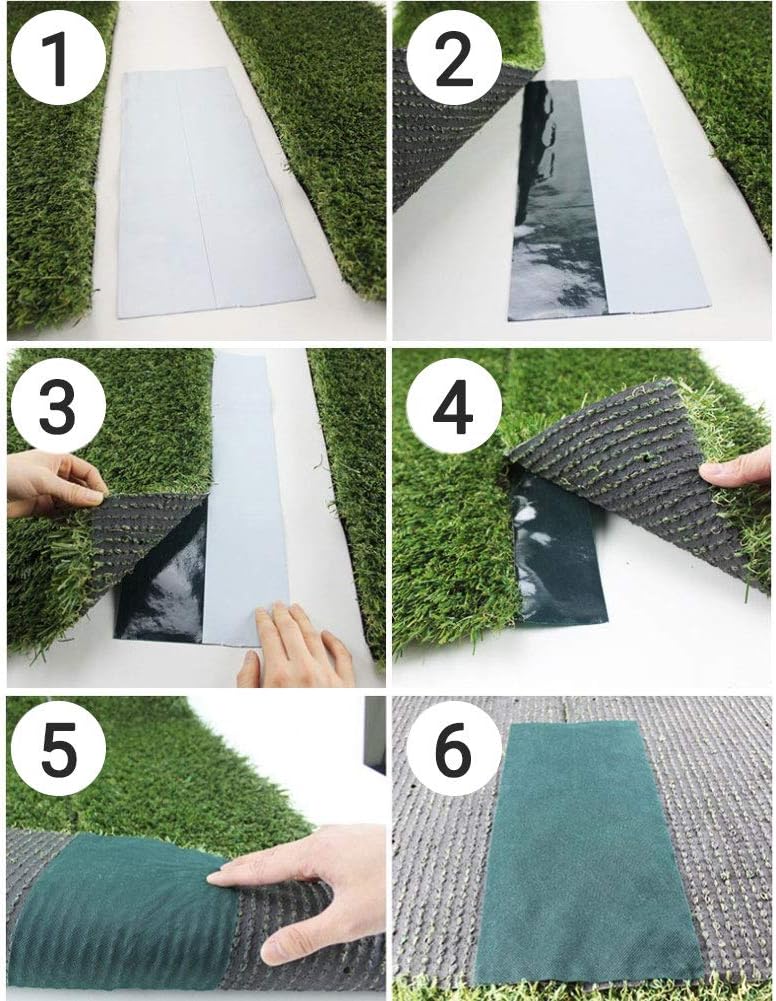 1

2

3

4

5

6