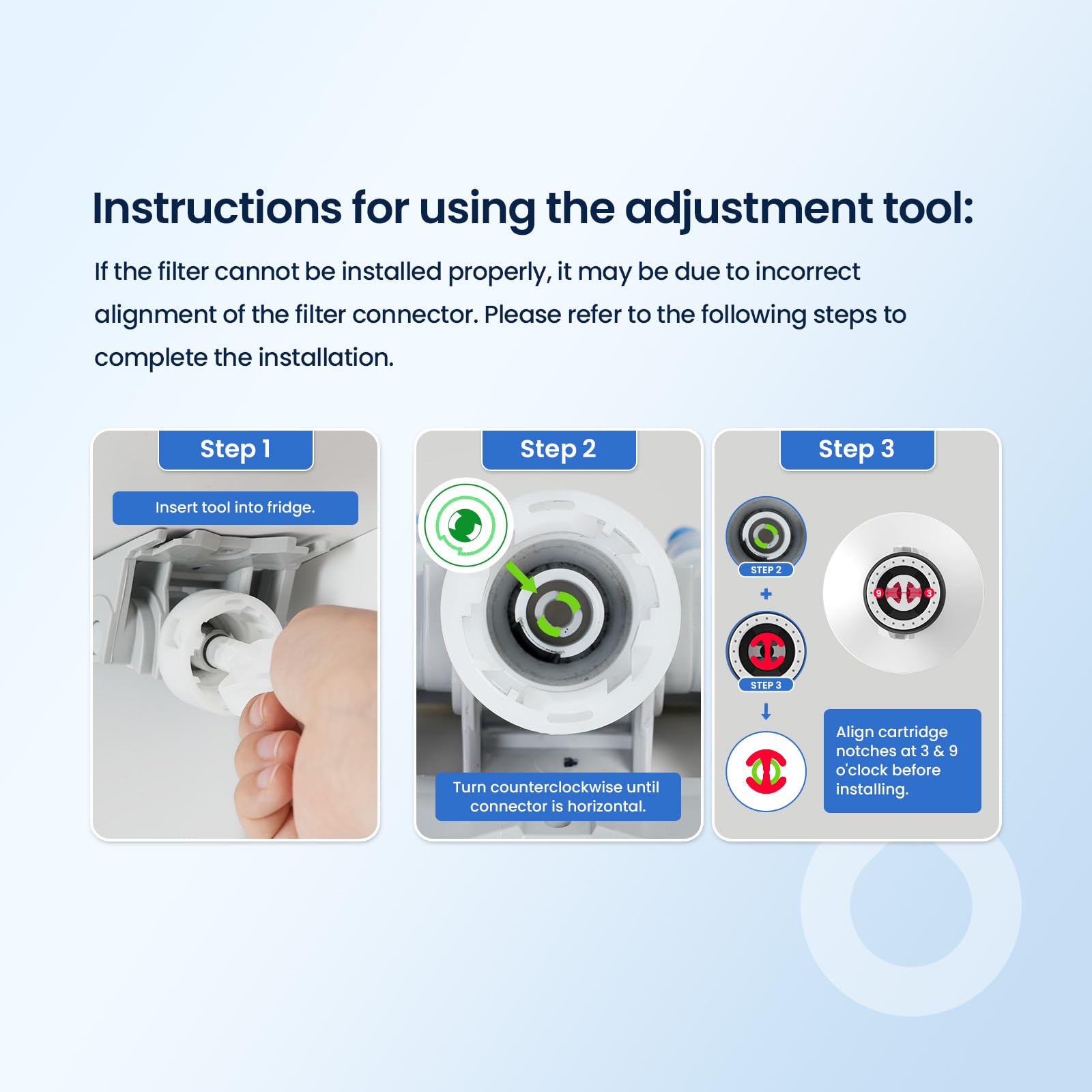 Instructions for using the adjustment tool:

If the filter cannot be installed properly, it may be due to incorrect alignment of the filter connector. Please refer to the following steps to complete the installation.

Step 1

Insert tool into fridge.

Step 2

Turn counterclockwise until connector is horizontal.

Step 3

STEP 2

+

STEP 3

9 3

Align cartridge notches at 3 & 9 o'clock before installing.