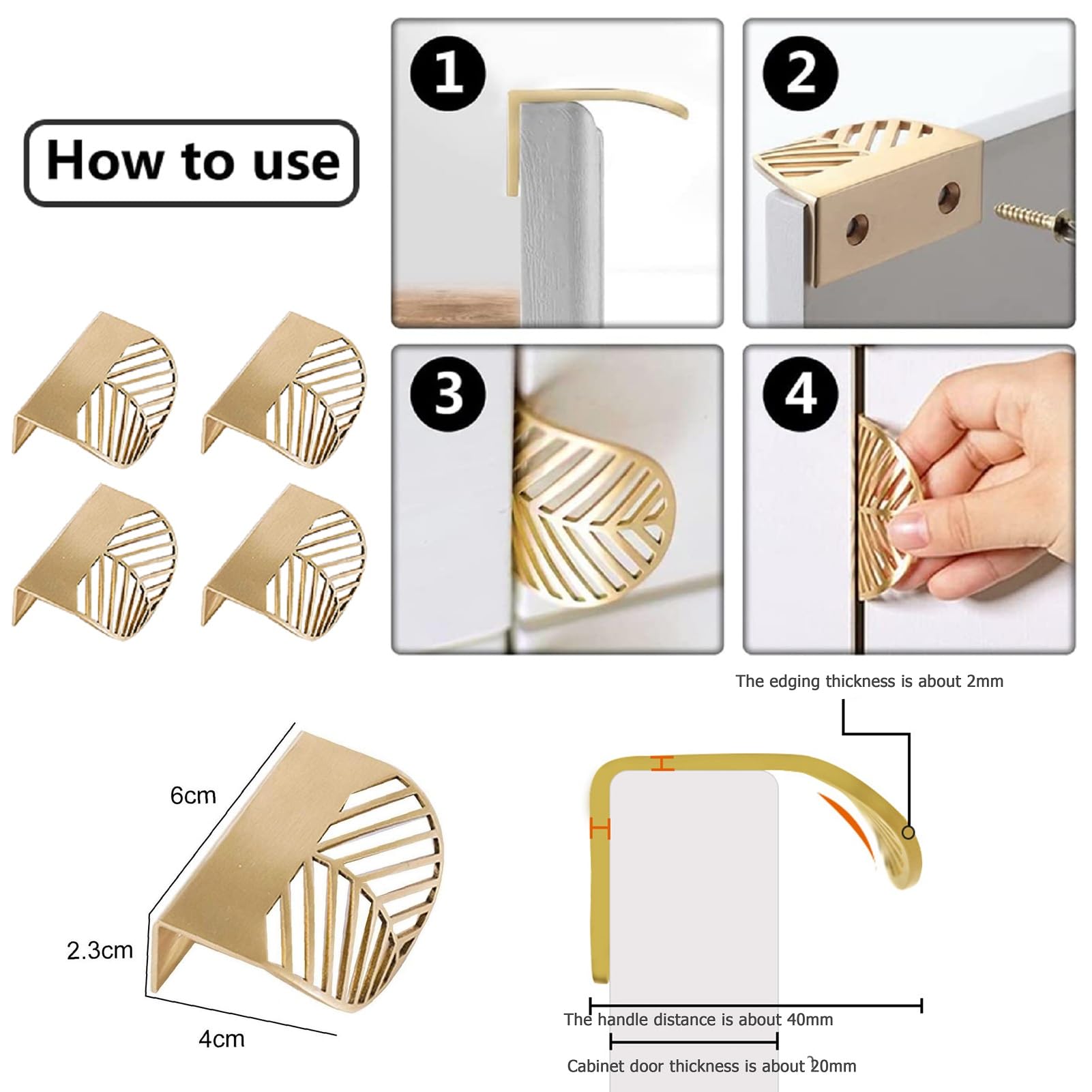 How to use

1

2

3

4

The edging thickness is about 2mm

6cm

2.3cm

4cm

The handle distance is about 40mm

Cabinet door thickness is about 20mm