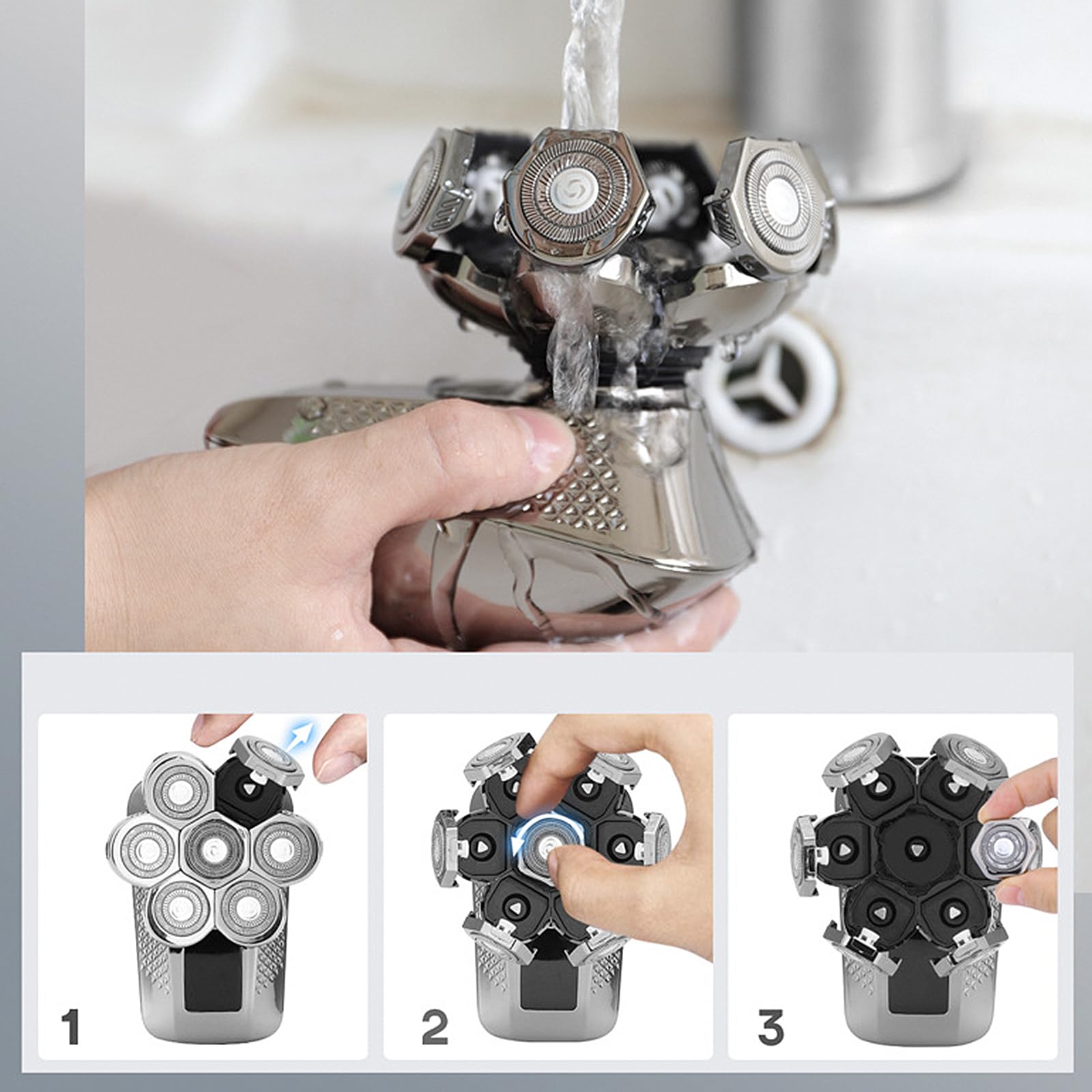 1

2

3