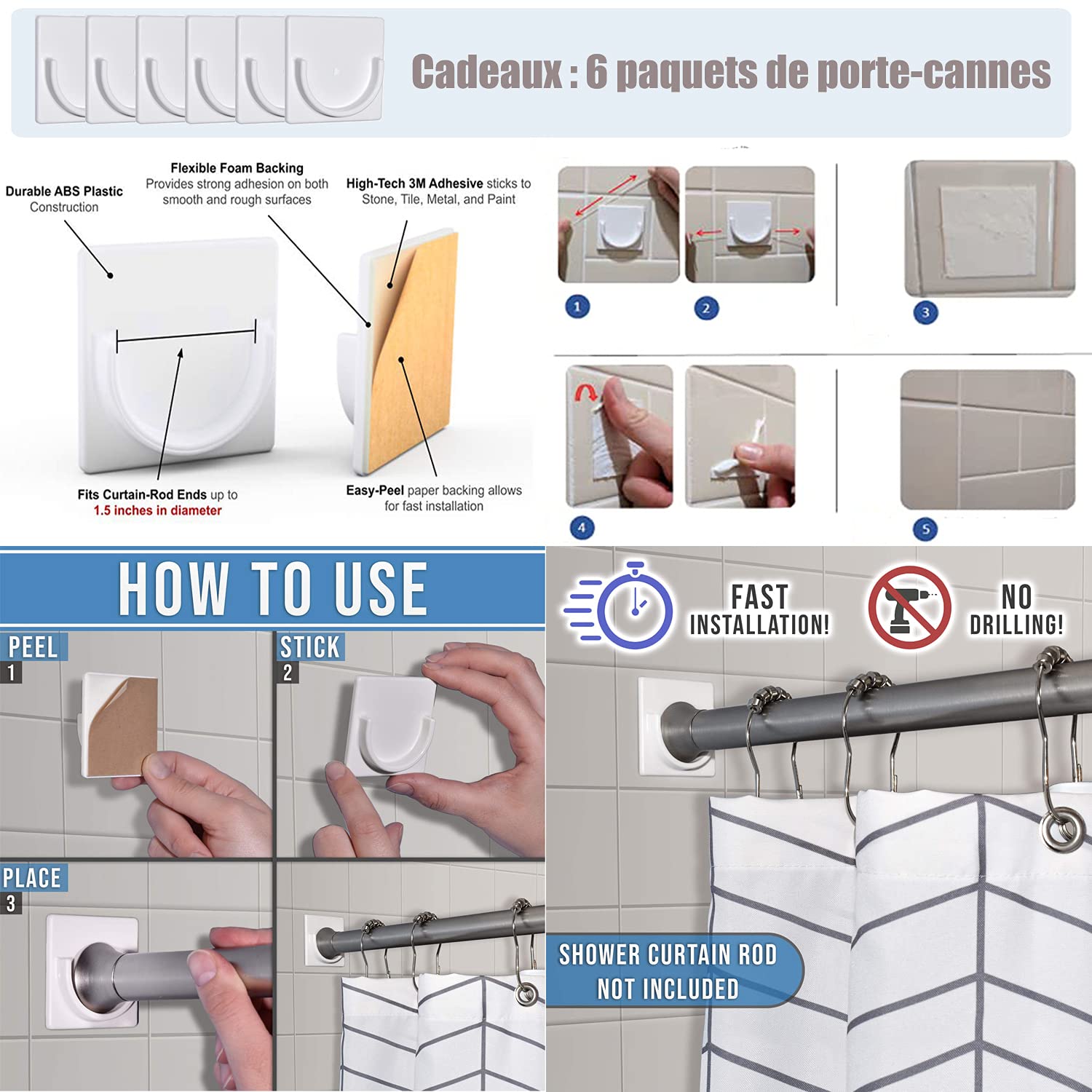 Cadeaux : 6 paquets de porte-cannes

Durable ABS Plastic Construction

Flexible Foam Backing Provides strong adhesion on both smooth and rough surfaces

High-Tech 3M Adhesive sticks to Stone, Tile, Metal, and Paint

Fits Curtain-Rod Ends up to 1.5 inches in diameter

Easy-Peel paper backing allows for fast installation

1

2

3

4

5

HOW TO USE

PEEL 1

STICK 2

PLACE 3

FAST INSTALLATION!

NO DRILLING!

SHOWER CURTAIN ROD NOT INCLUDED