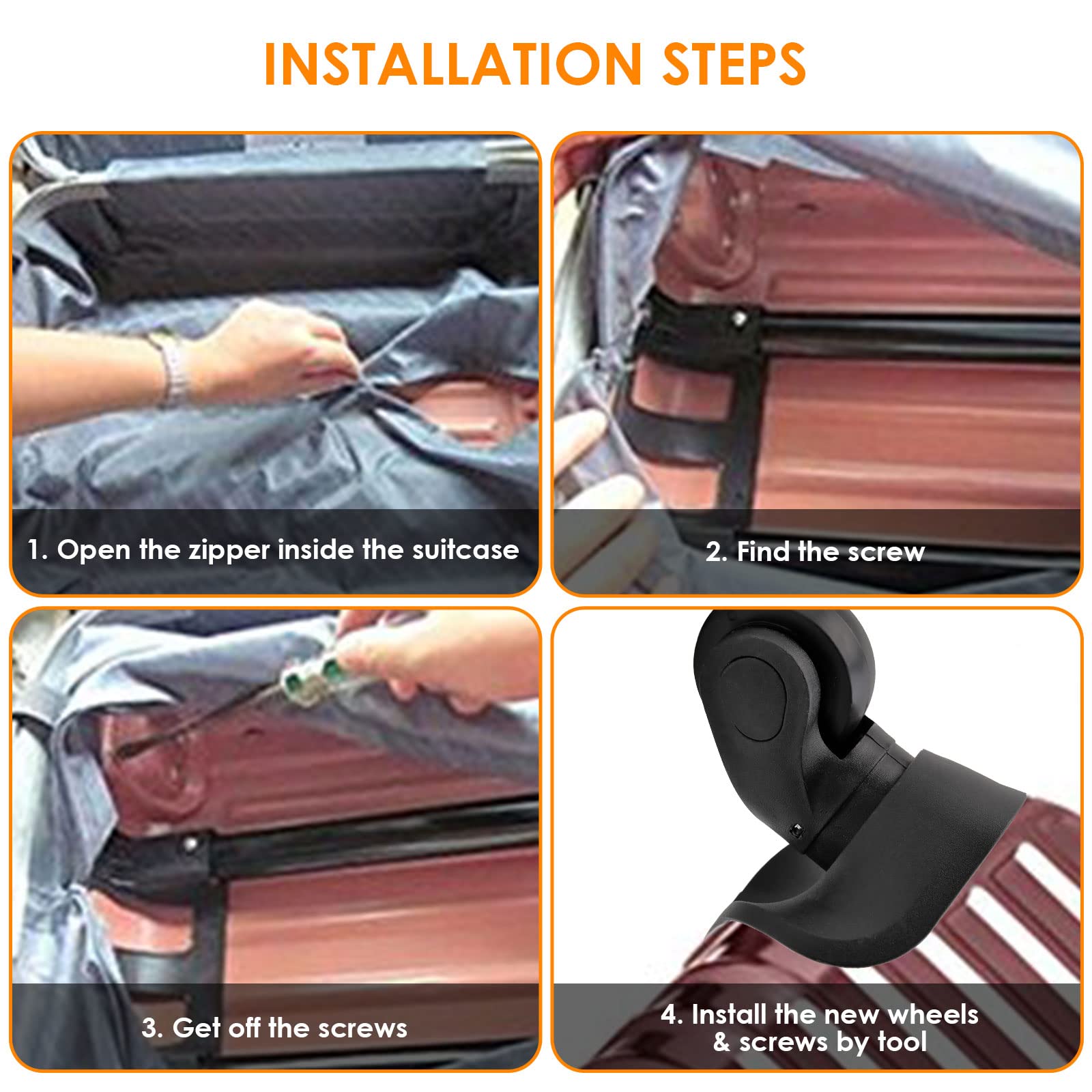 INSTALLATION STEPS

1. Open the zipper inside the suitcase

2. Find the screw

3. Get off the screws

4. Install the new wheels & screws by tool