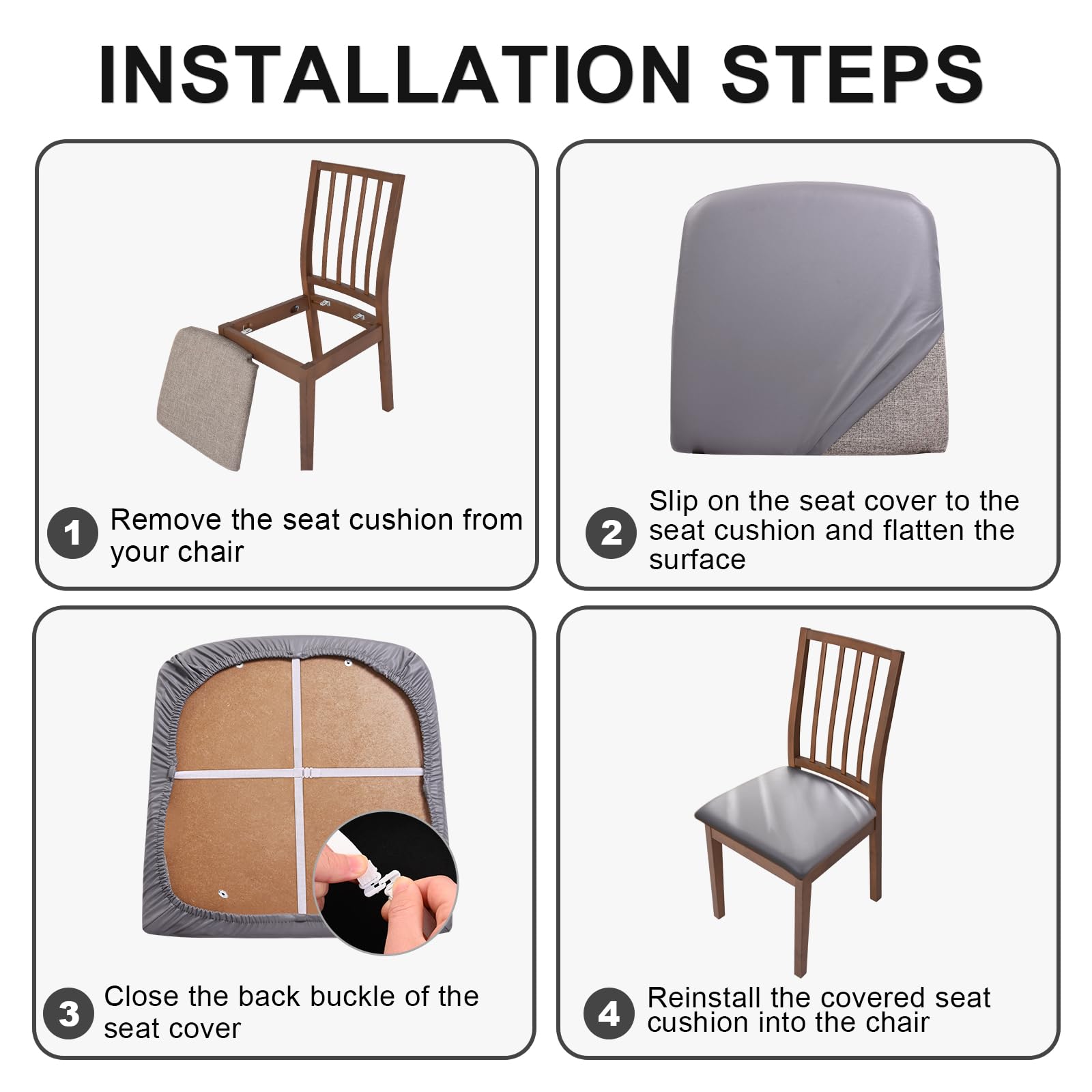 INSTALLATION STEPS

1 Remove the seat cushion from your chair

2 Slip on the seat cover to the seat cushion and flatten the surface

3 Close the back buckle of the seat cover

4 Reinstall the covered seat cushion into the chair