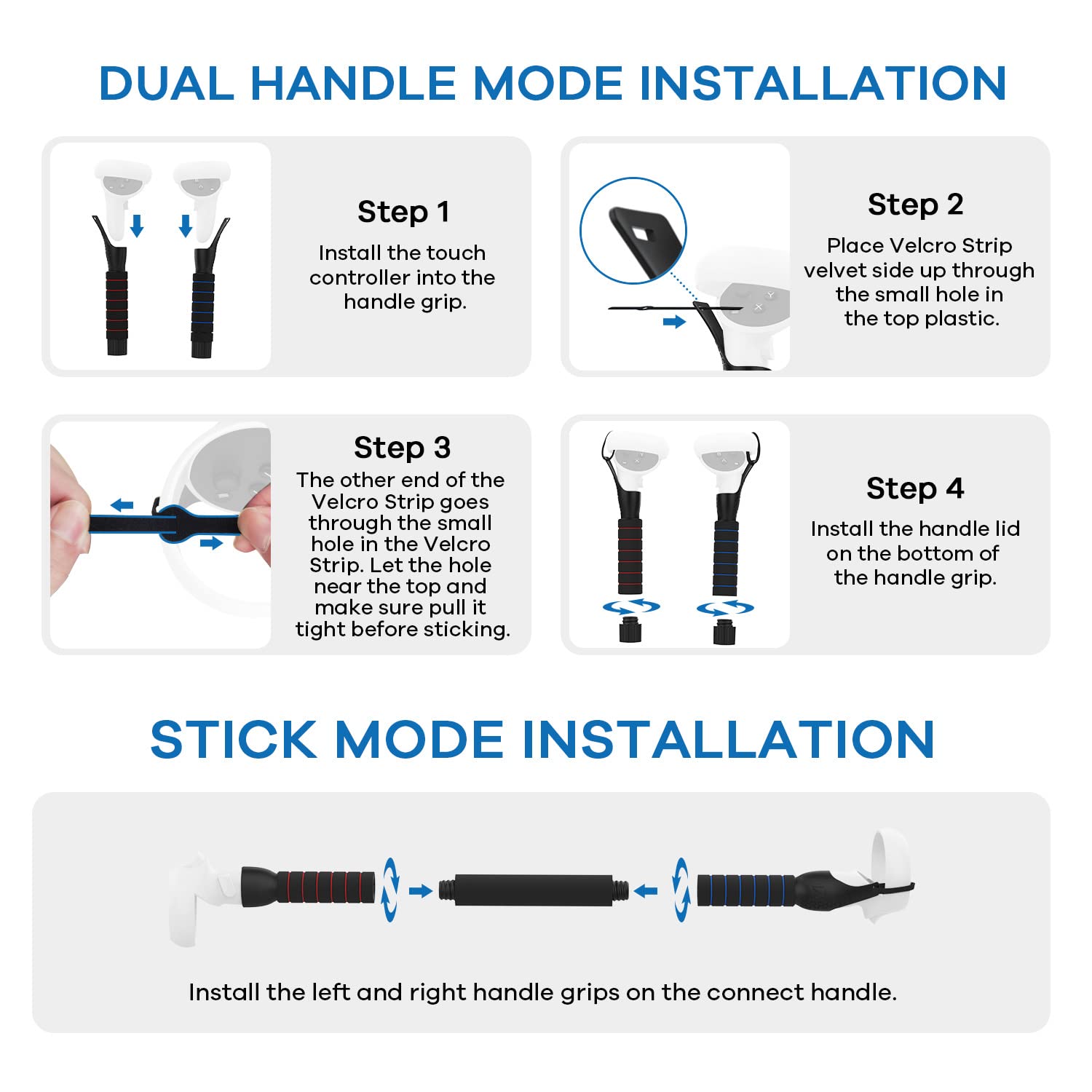 DUAL HANDLE MODE INSTALLATION

Step 1
Install the touch controller into the handle grip.

Step 2
Place Velcro Strip velvet side up through the small hole in the top plastic.

Step 3
The other end of the Velcro Strip goes through the small hole in the Velcro Strip. Let the hole near the top and make sure pull it tight before sticking.

Step 4
Install the handle lid on the bottom of the handle grip.

STICK MODE INSTALLATION

Install the left and right handle grips on the connect handle.