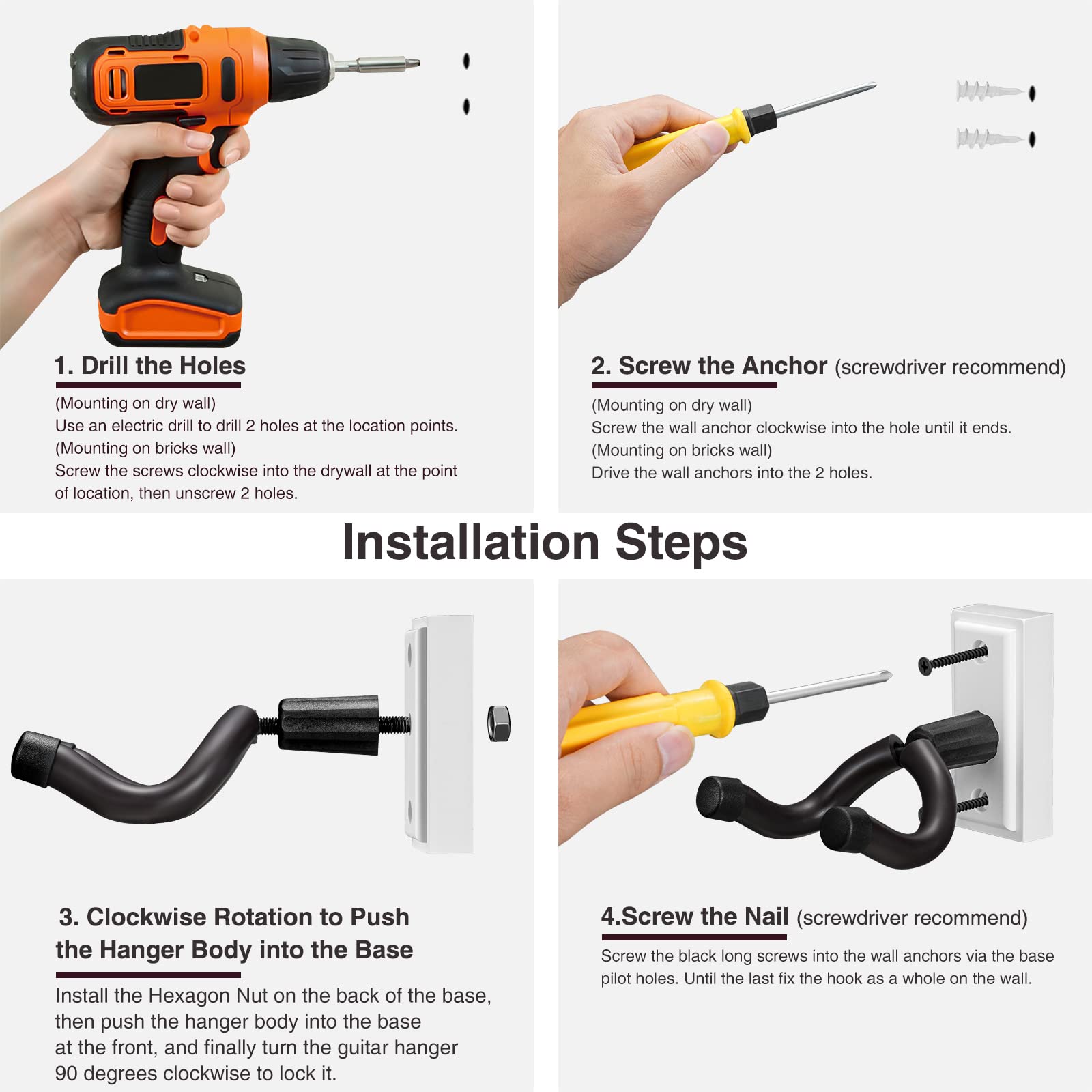 1. Drill the Holes

(Mounting on dry wall)
Use an electric drill to drill 2 holes at the location points.
(Mounting on bricks wall)
Screw the screws clockwise into the drywall at the point of location, then unscrew 2 holes.

2. Screw the Anchor (screwdriver recommend)

(Mounting on dry wall)
Screw the wall anchor clockwise into the hole until it ends.
(Mounting on bricks wall)
Drive the wall anchors into the 2 holes.

Installation Steps

3. Clockwise Rotation to Push the Hanger Body into the Base

Install the Hexagon Nut on the back of the base, then push the hanger body into the base at the front, and finally turn the guitar hanger 90 degrees clockwise to lock it.

4.Screw the Nail (screwdriver recommend)

Screw the black long screws into the wall anchors via the base pilot holes. Until the last fix the hook as a whole on the wall.