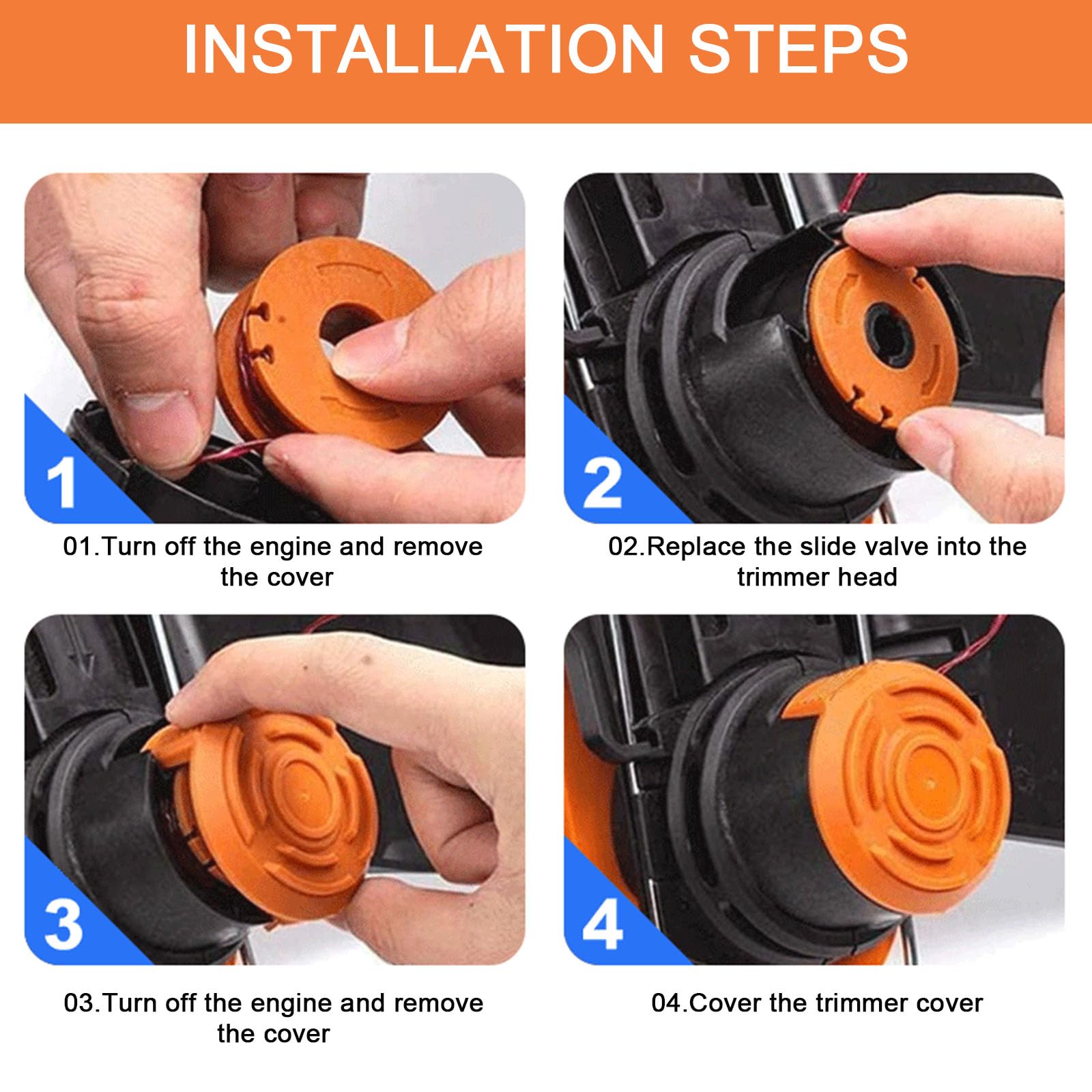 INSTALLATION STEPS

1

01.Turn off the engine and remove the cover

2

02.Replace the slide valve into the trimmer head

3

03.Turn off the engine and remove the cover

4

04.Cover the trimmer cover