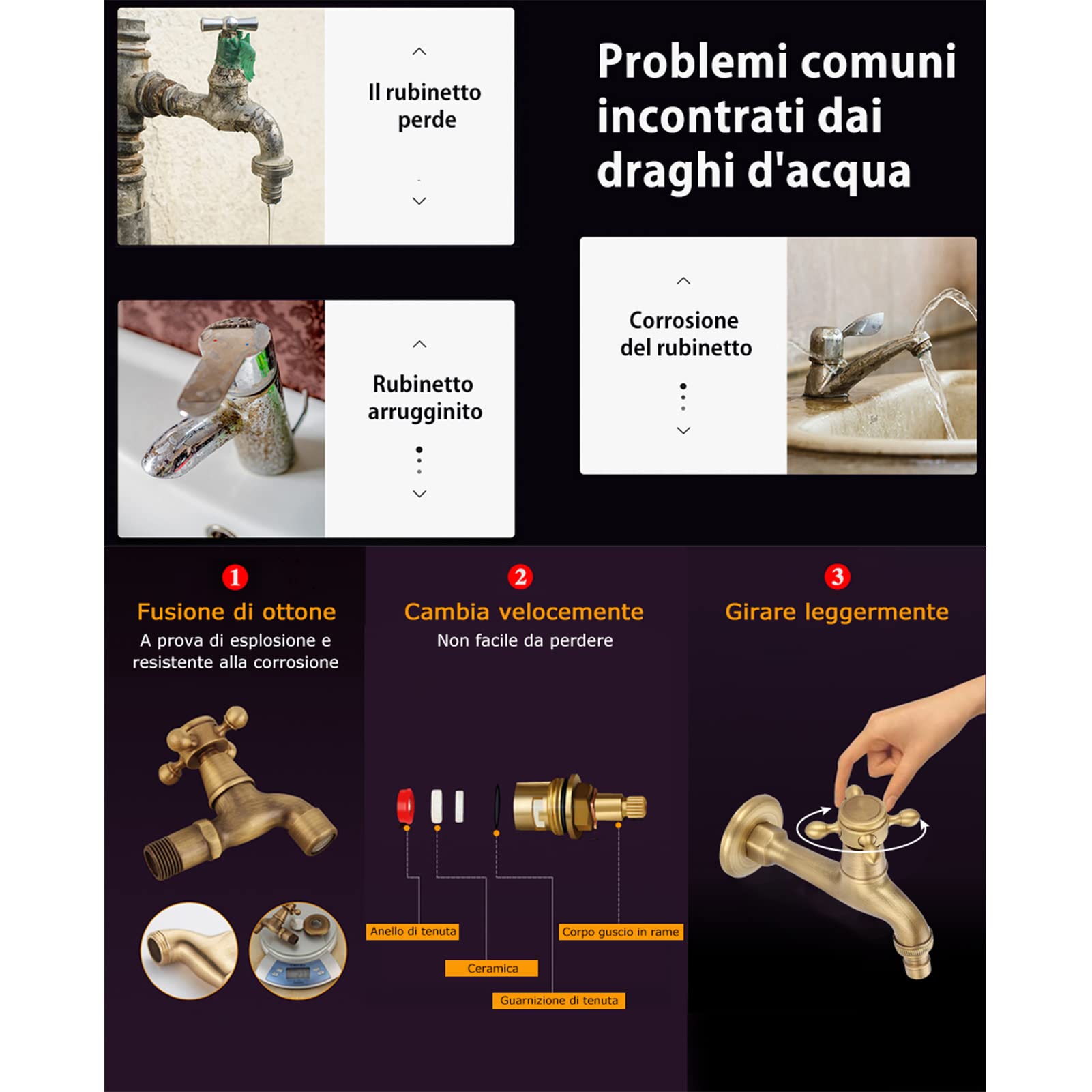 Il rubinetto perde

Problemi comuni incontrati dai draghi d'acqua

Rubinetto arrugginito

Corrosione del rubinetto

1
Fusione di ottone
A prova di esplosione e resistente alla corrosione

2
Cambia velocemente
Non facile da perdere

Anello di tenuta
Ceramica
Guarnizione di tenuta
Corpo guscio in rame

3
Girare leggermente