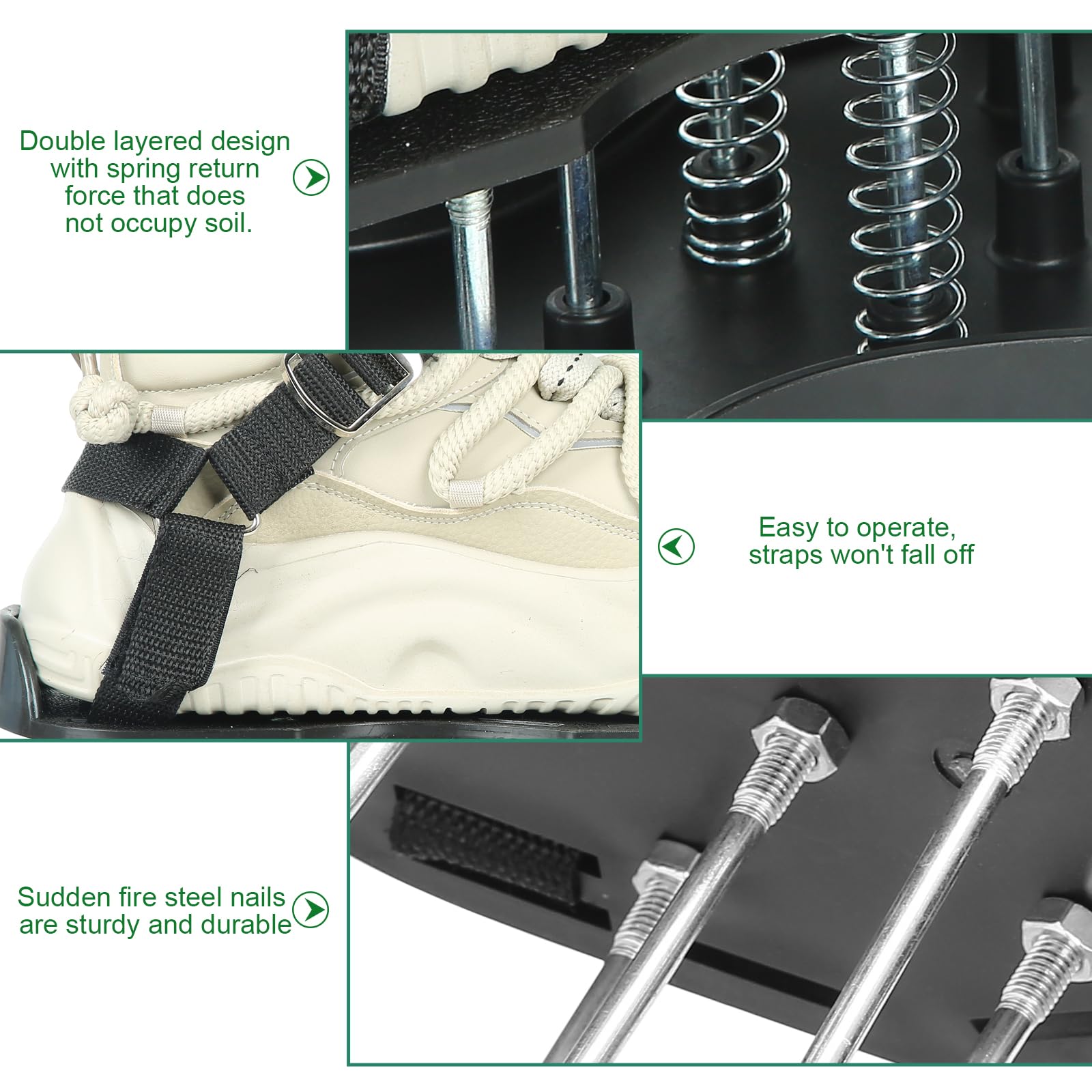 Double layered design with spring return force that does not occupy soil.

Easy to operate, straps won't fall off

Sudden fire steel nails are sturdy and durable