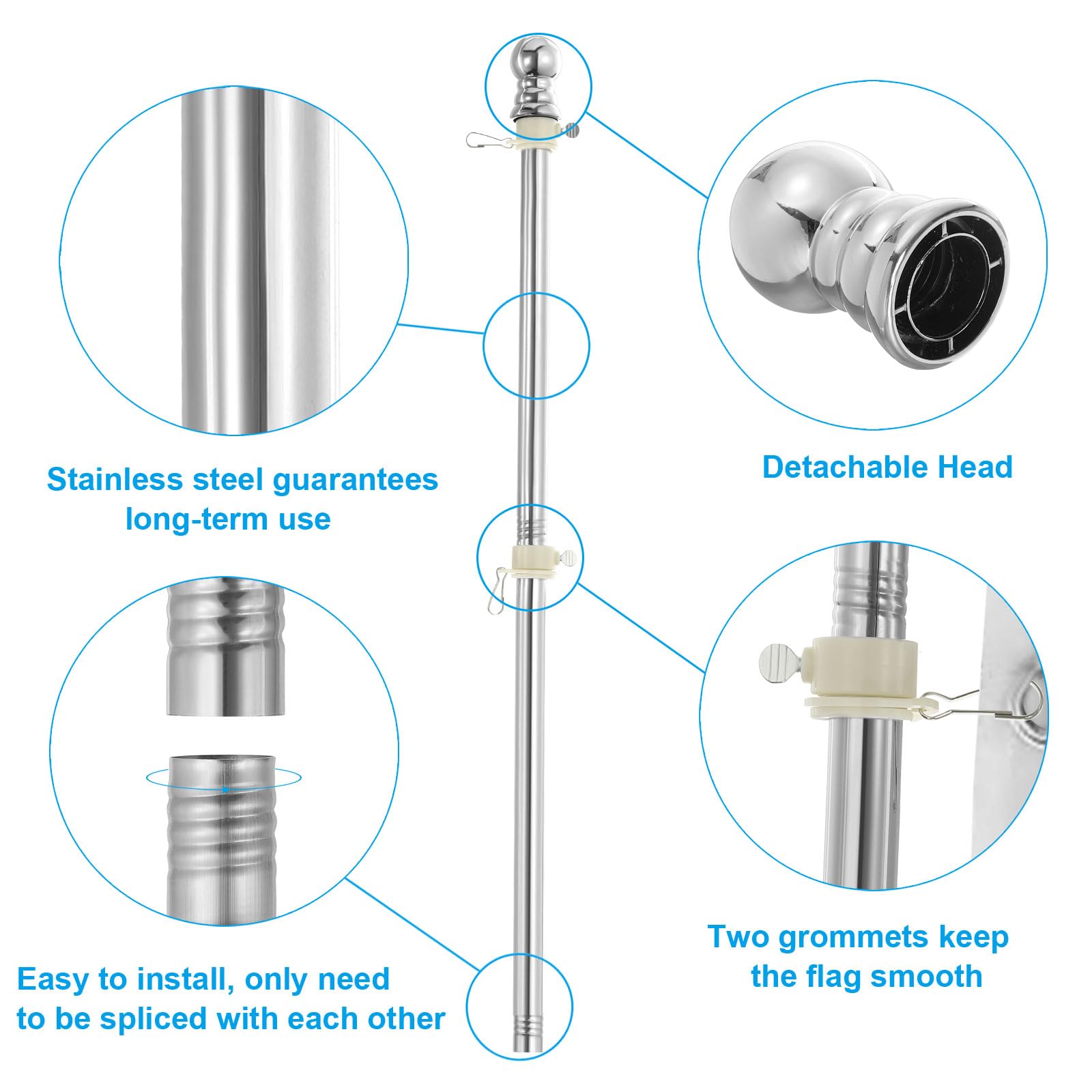 Stainless steel guarantees long-term use

Detachable Head

Easy to install, only need to be spliced with each other

Two grommets keep the flag smooth