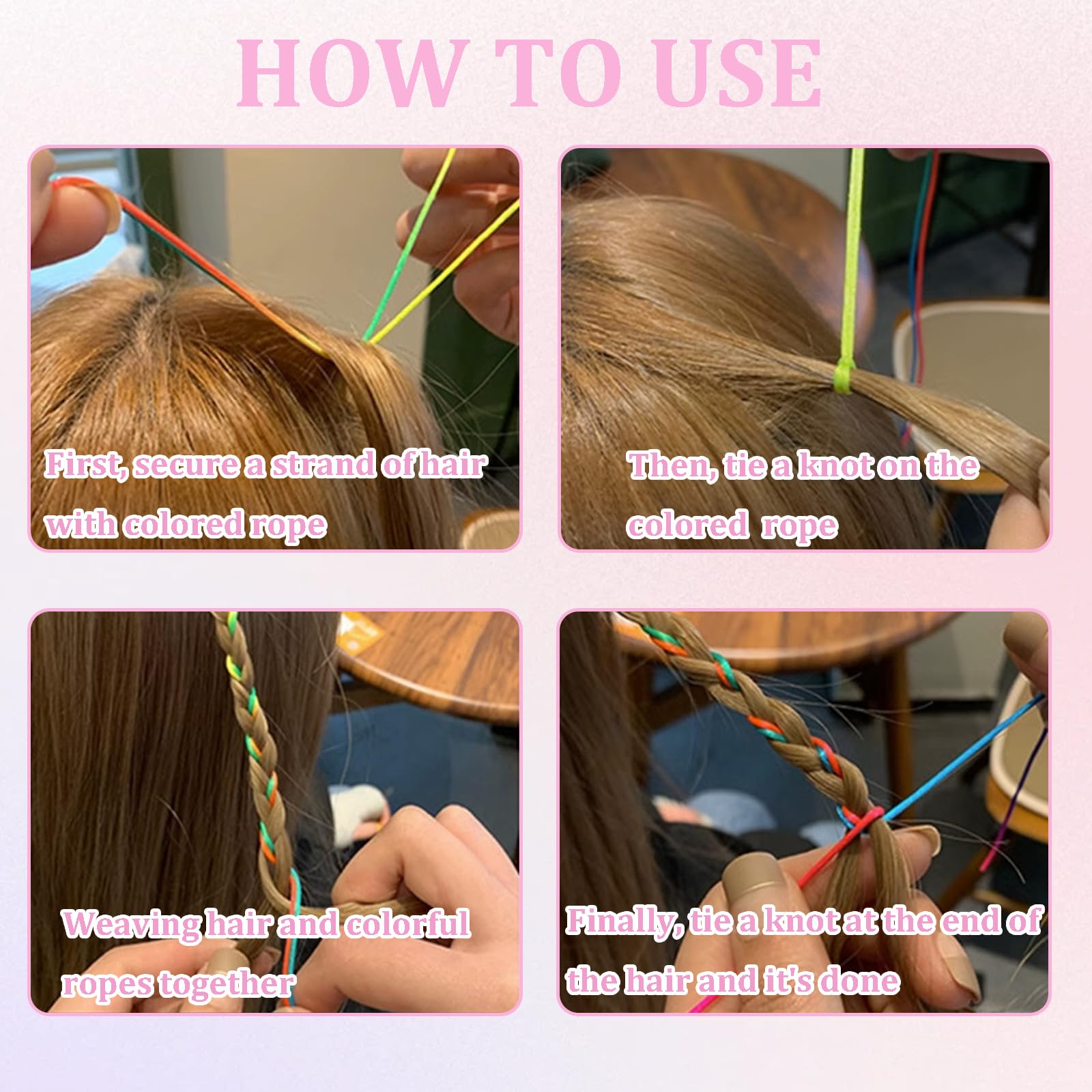 HOW TO USE

First, secure a strand of hair with colored rope

Then, tie a knot on the colored rope

Weaving hair and colorful ropes together

Finally, tie a knot at the end of the hair and it's done