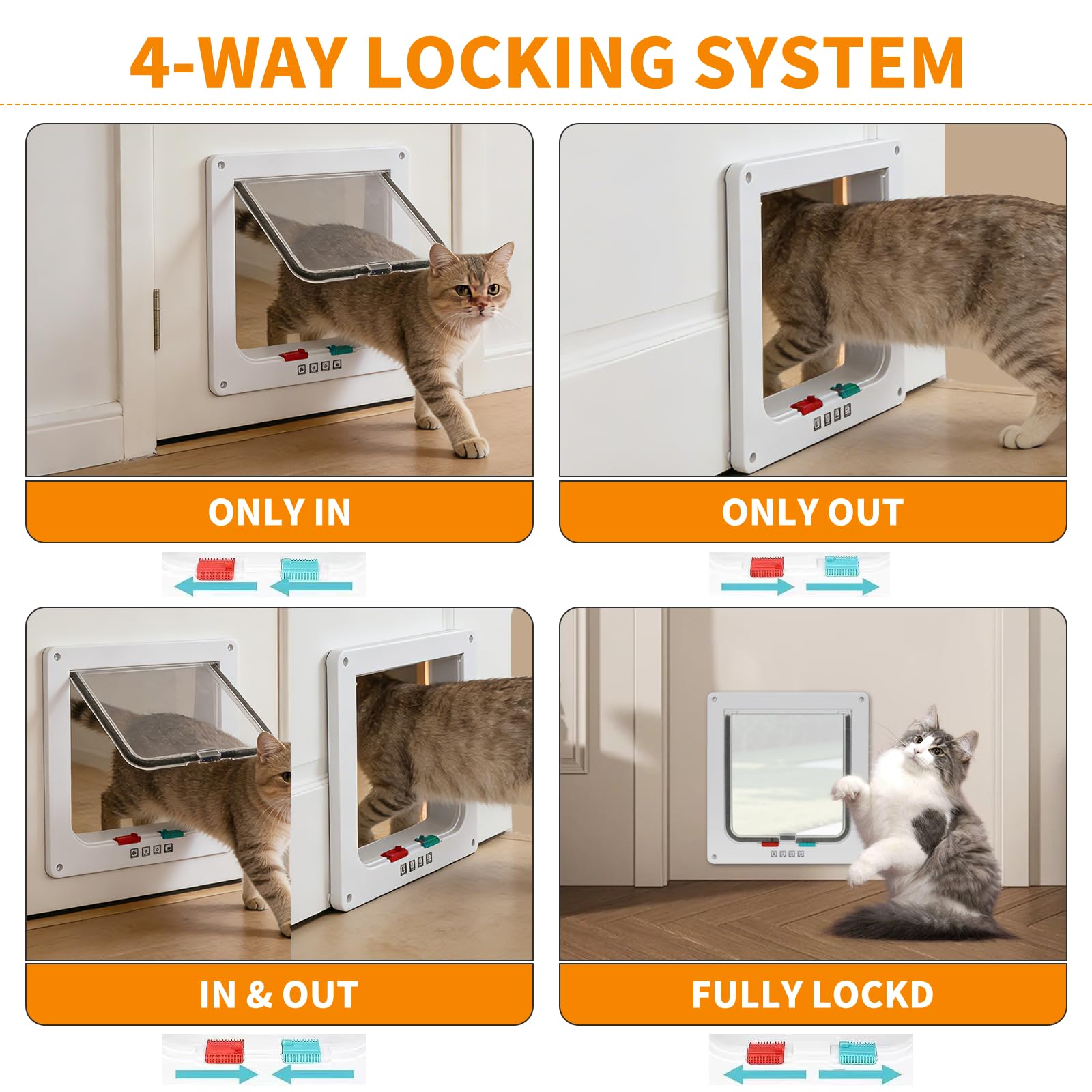 4-WAY LOCKING SYSTEM

ONLY IN

ONLY OUT

IN & OUT

FULLY LOCKD